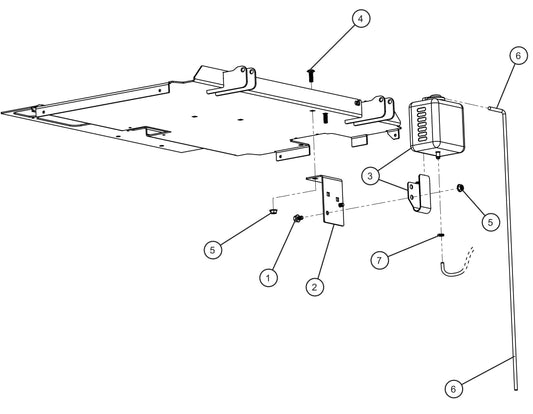 4
6
3
5
5
7
1
2
6