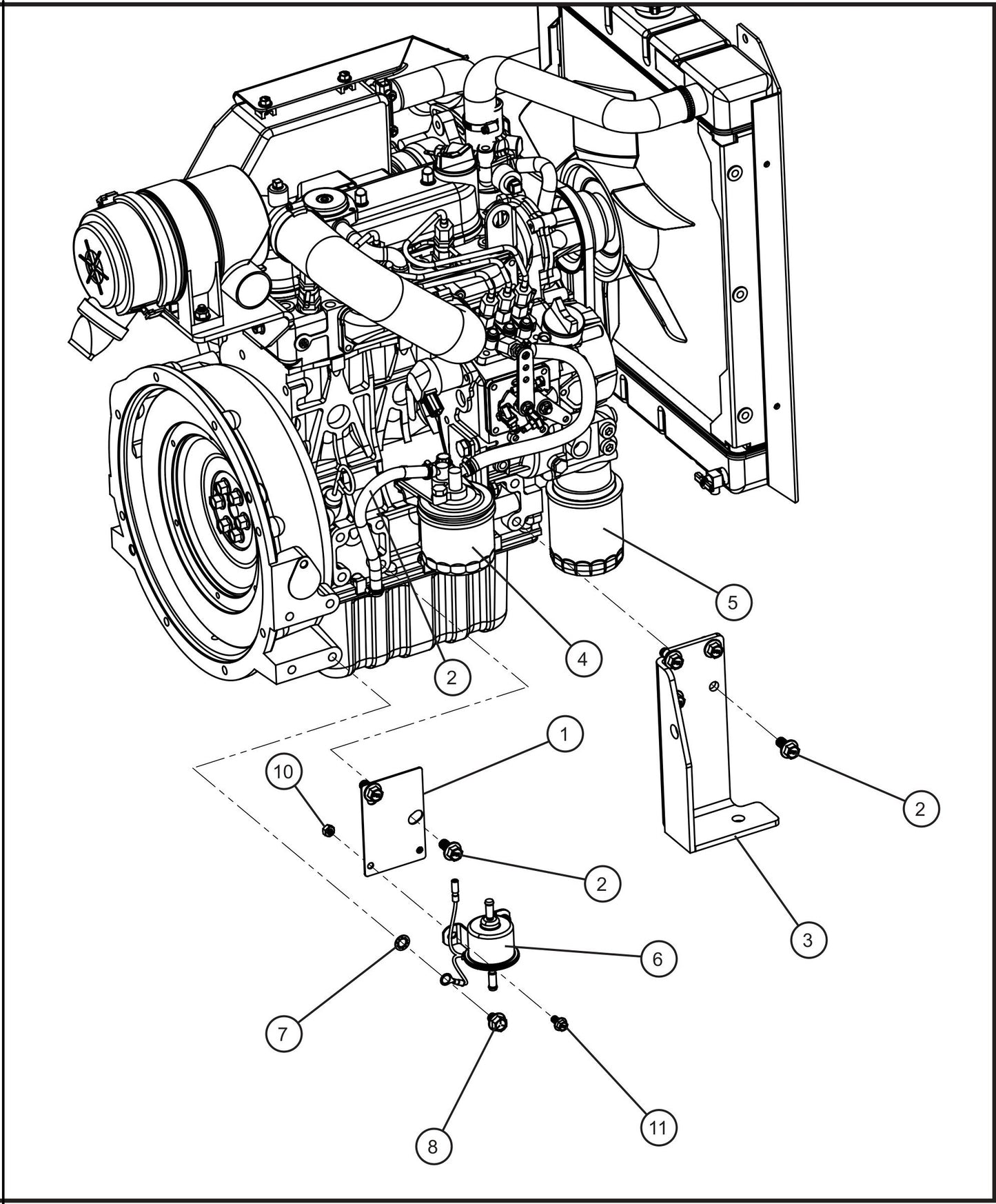 5
4
2
1
10
2
2
3
6
7
8
11