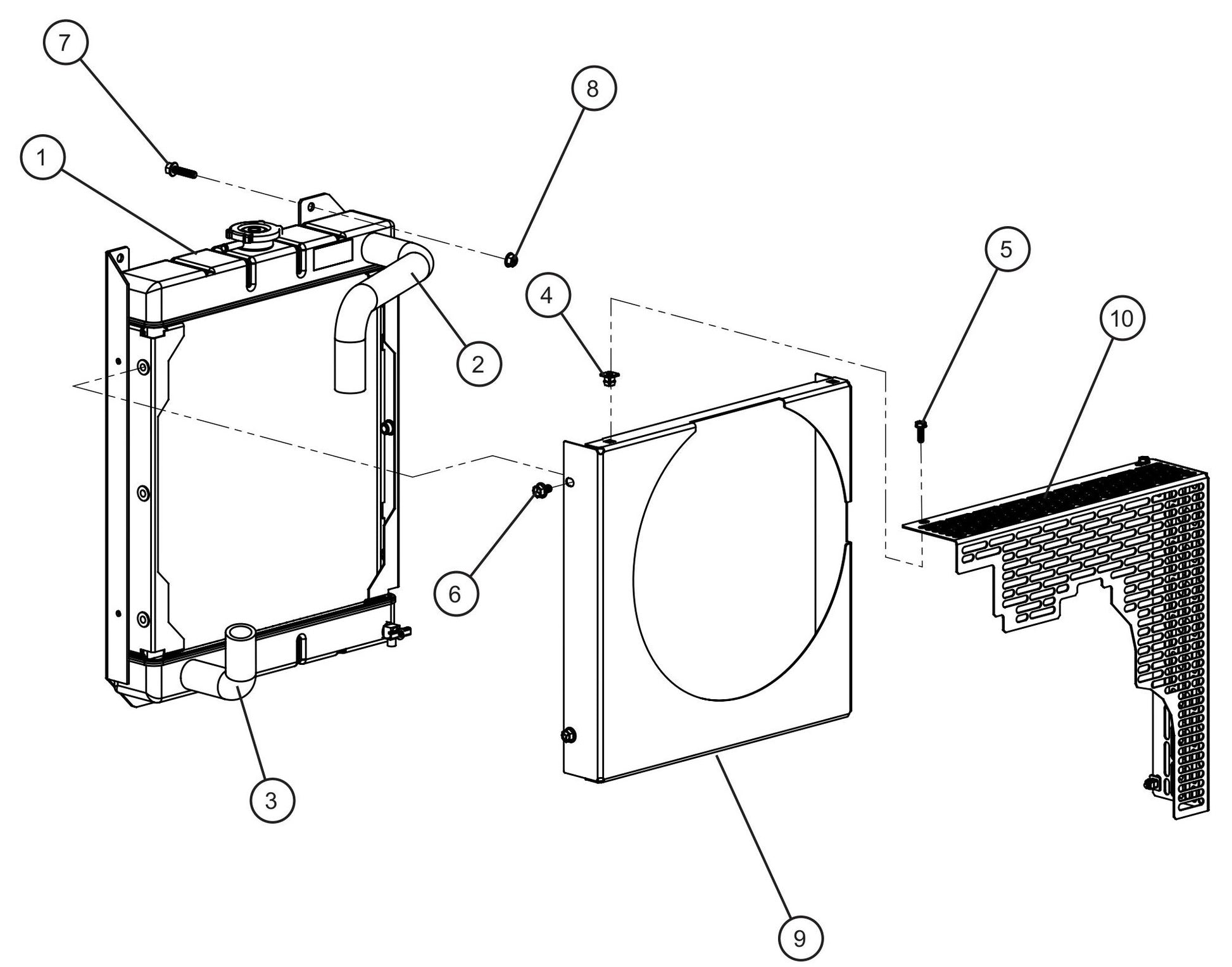 7
8
1
5
4
10
2
6
3
9