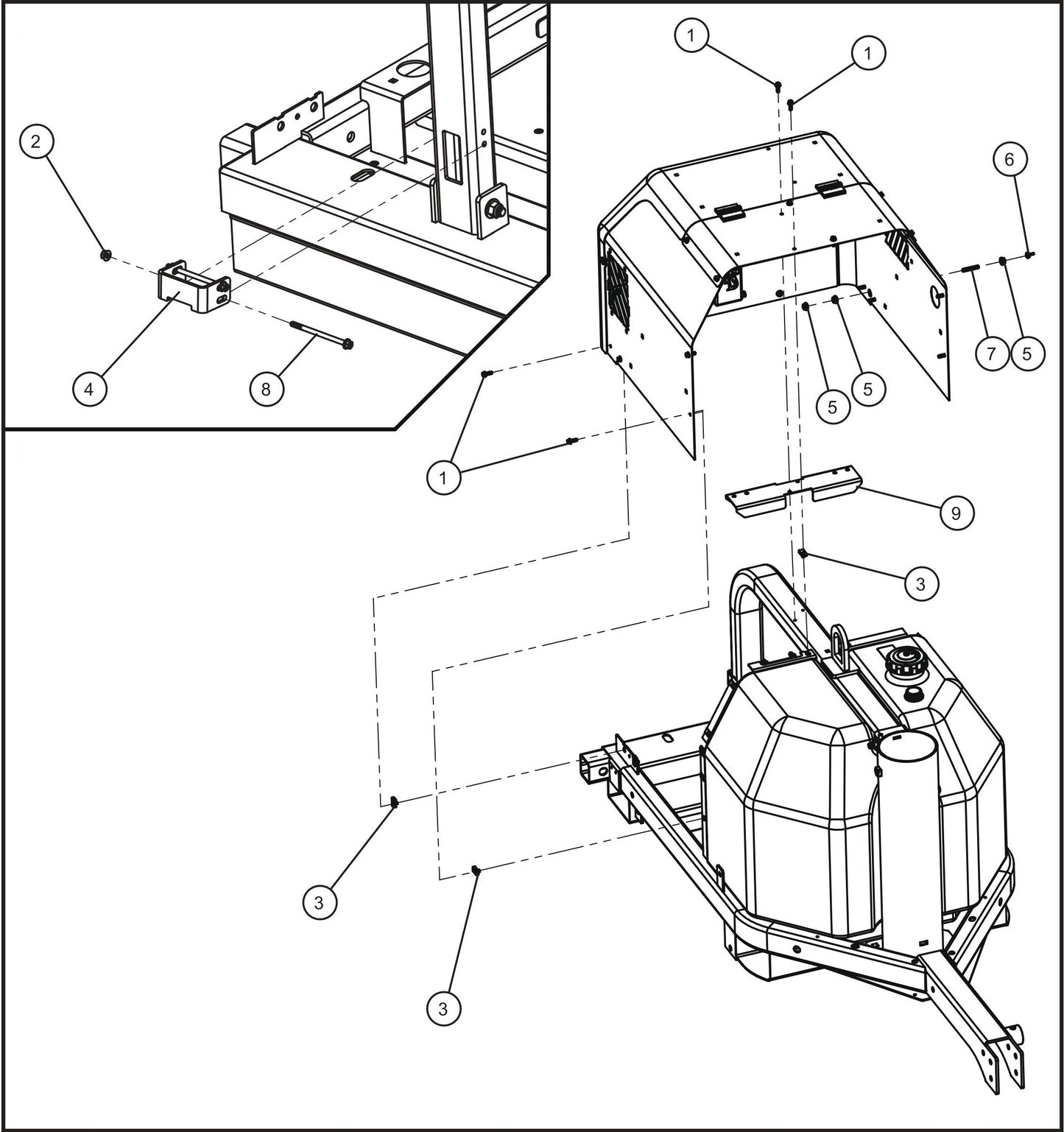 1
1
2
6
4
8
7
5
5
5
1
9
3
3
3