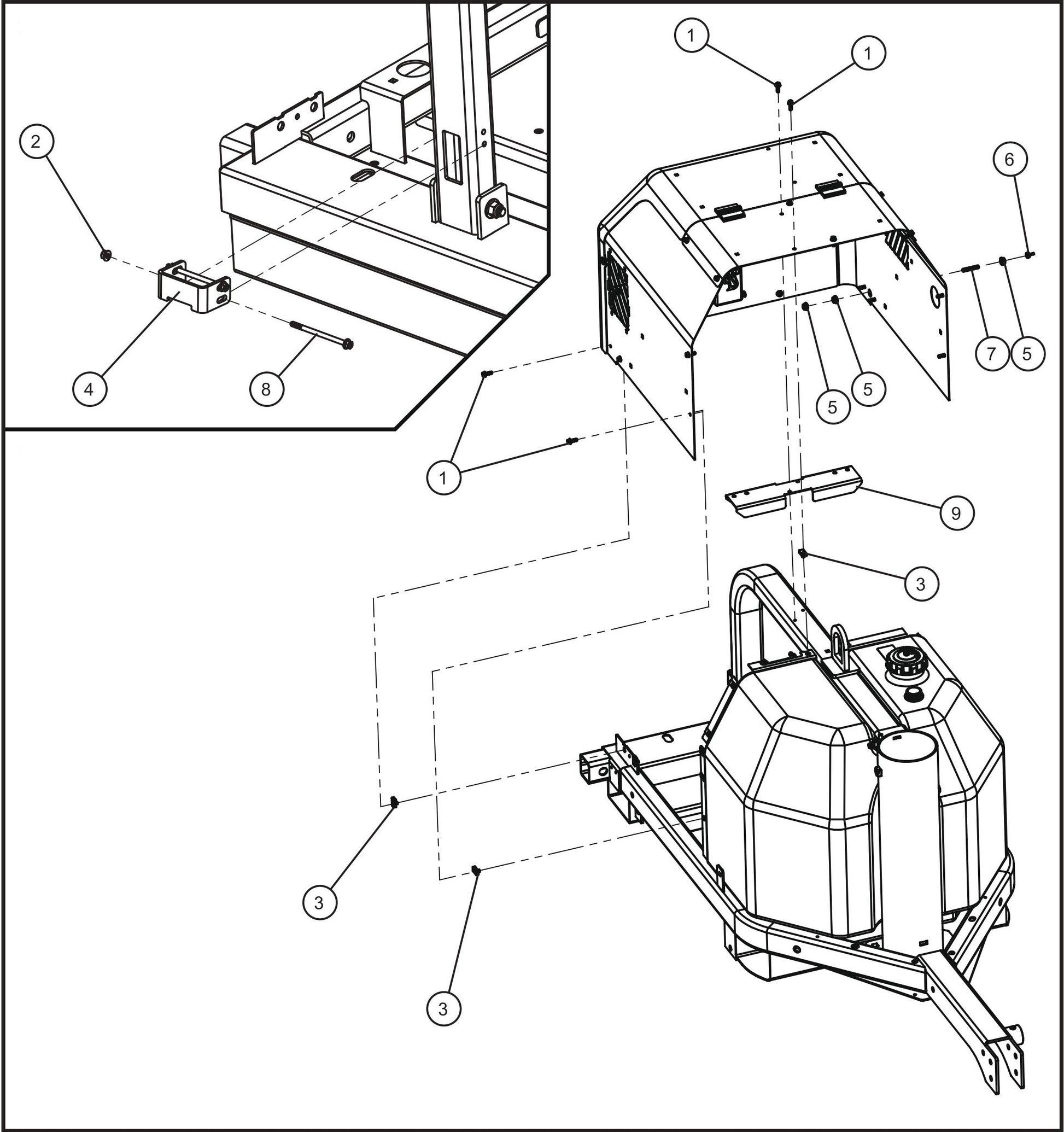 1
1
2
6
7
5
5
5
4
8
1
9
3
3
3