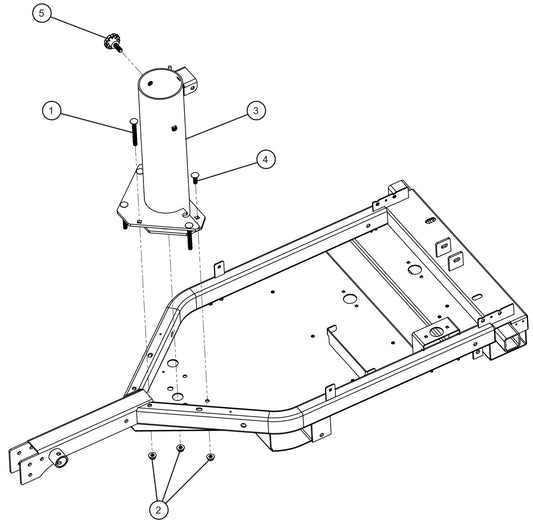 5
1
3
4
2