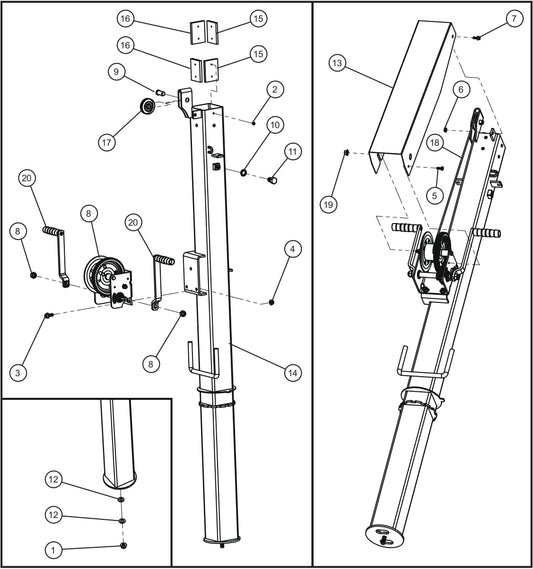 16
15
16
15
9
2
17
10
11
20
8
20
8
4
3
8
14
12
12
1
7
13
6
18
19
5