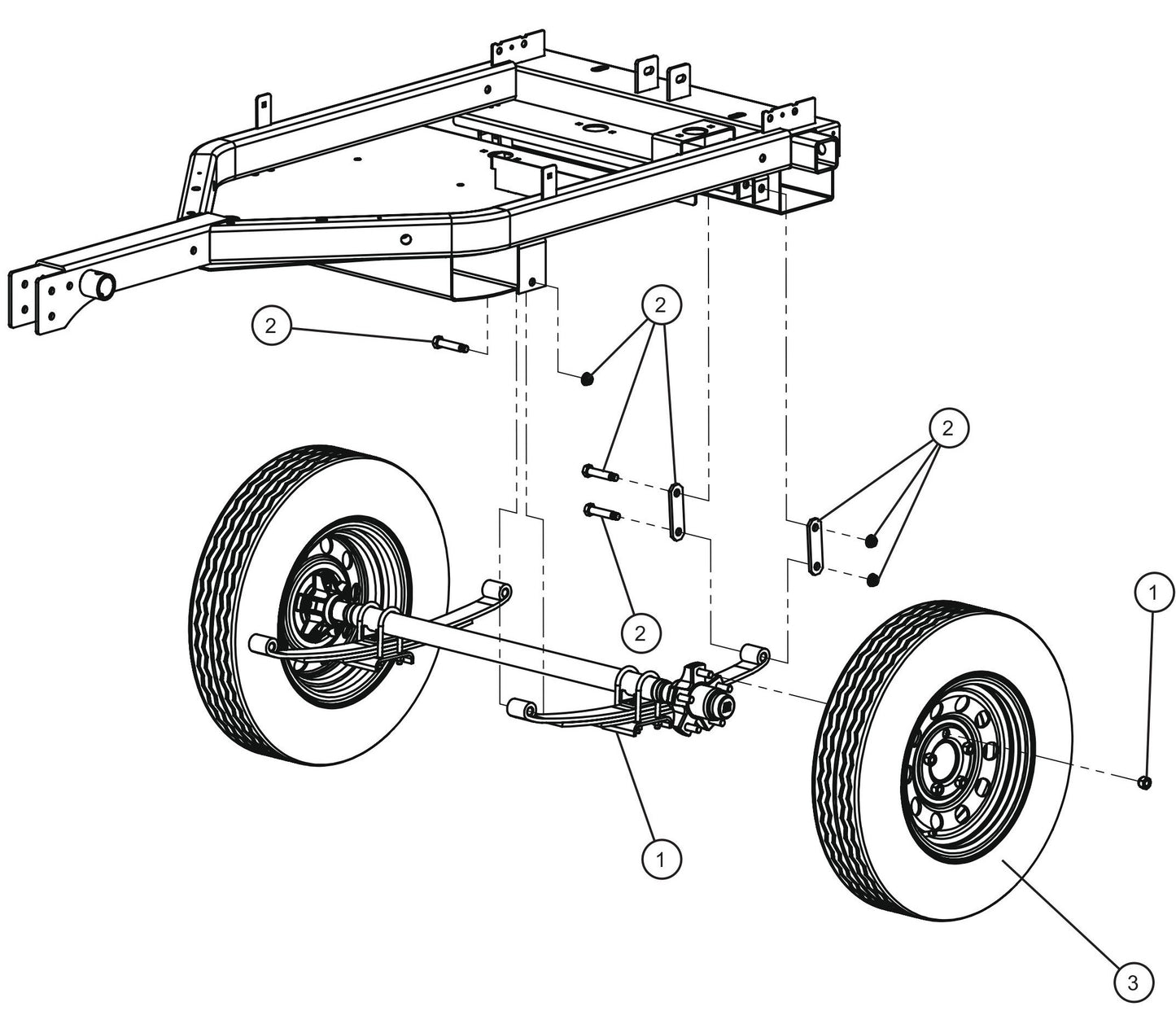 2

2

2

1

2

1

3