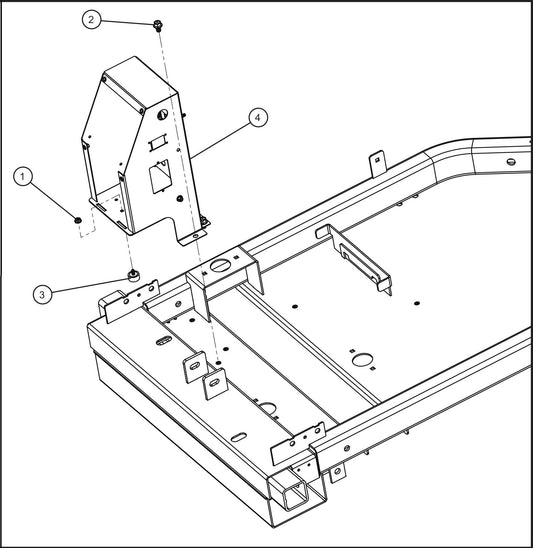 2
4
1
3