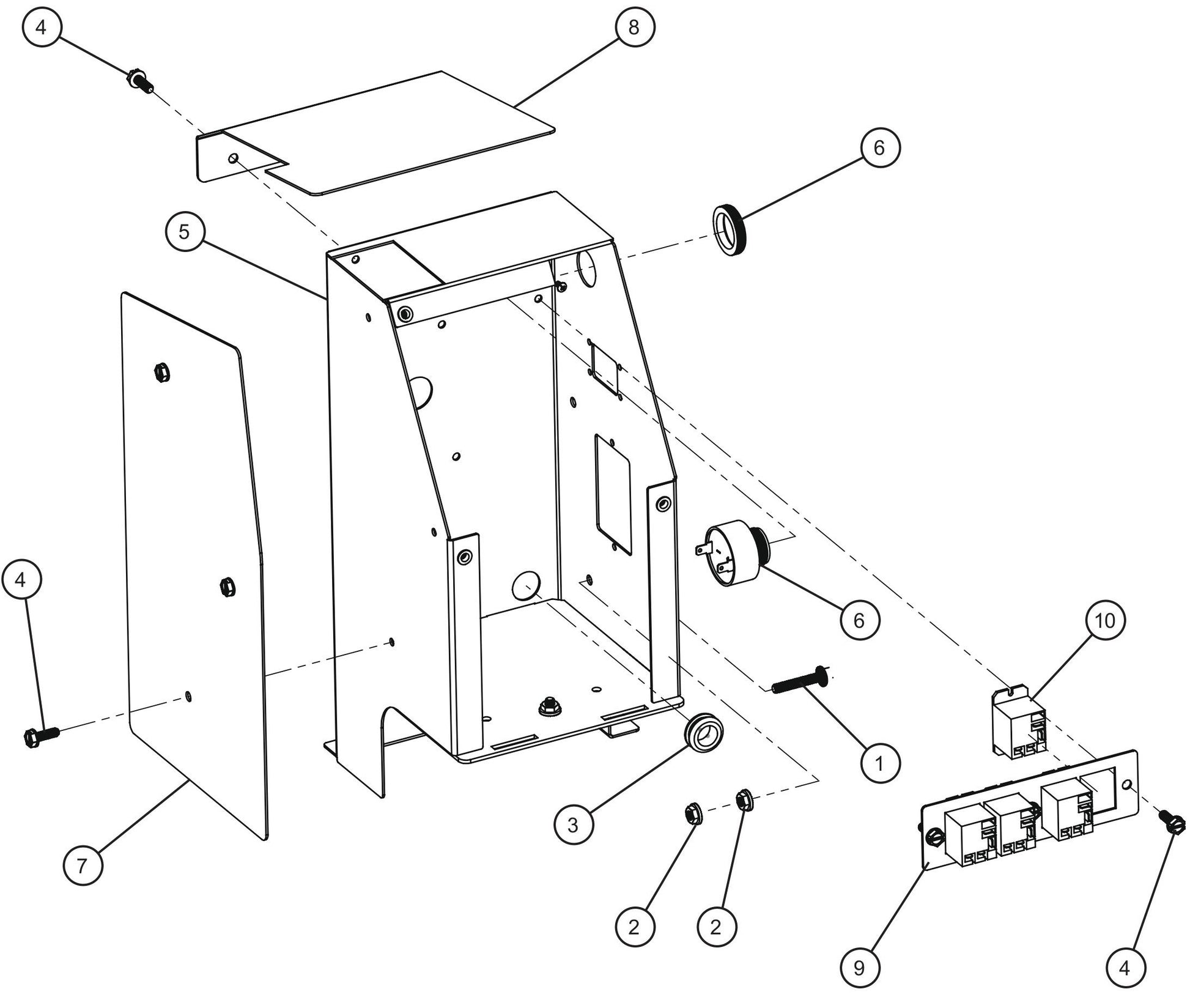 4
8
6
5
4
6
10
1
3
7
2
2
9
4