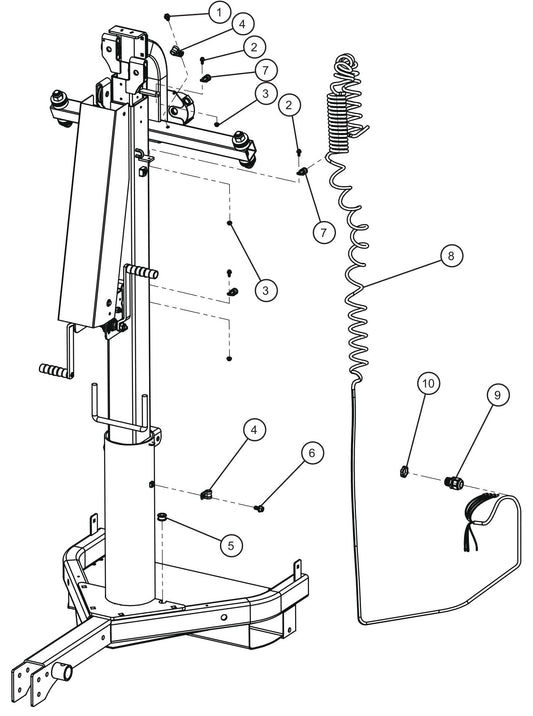 1
4
2
7
3
2
7
3
8
10
9
4
6
5