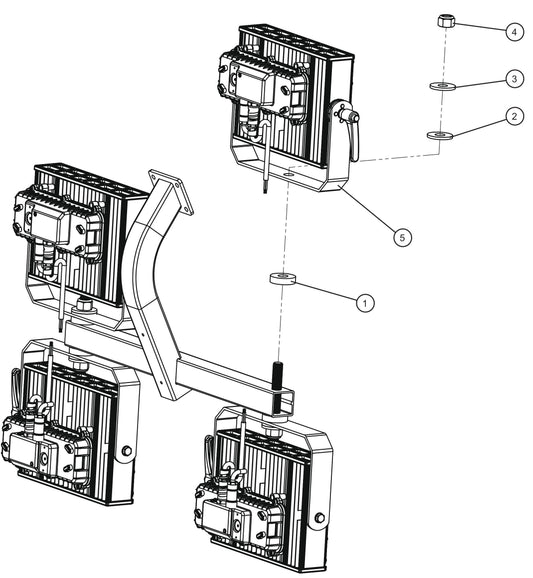 4
3
2
5
1