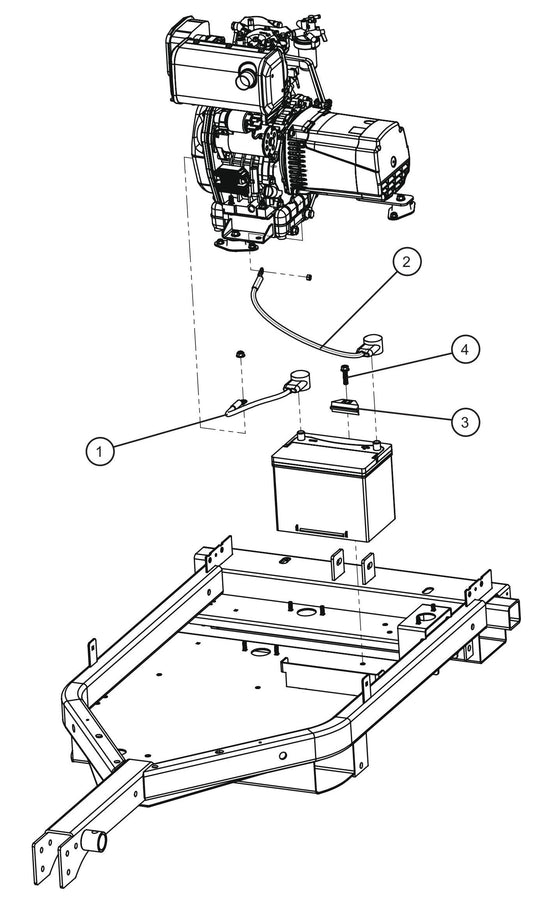 2
4
3
1