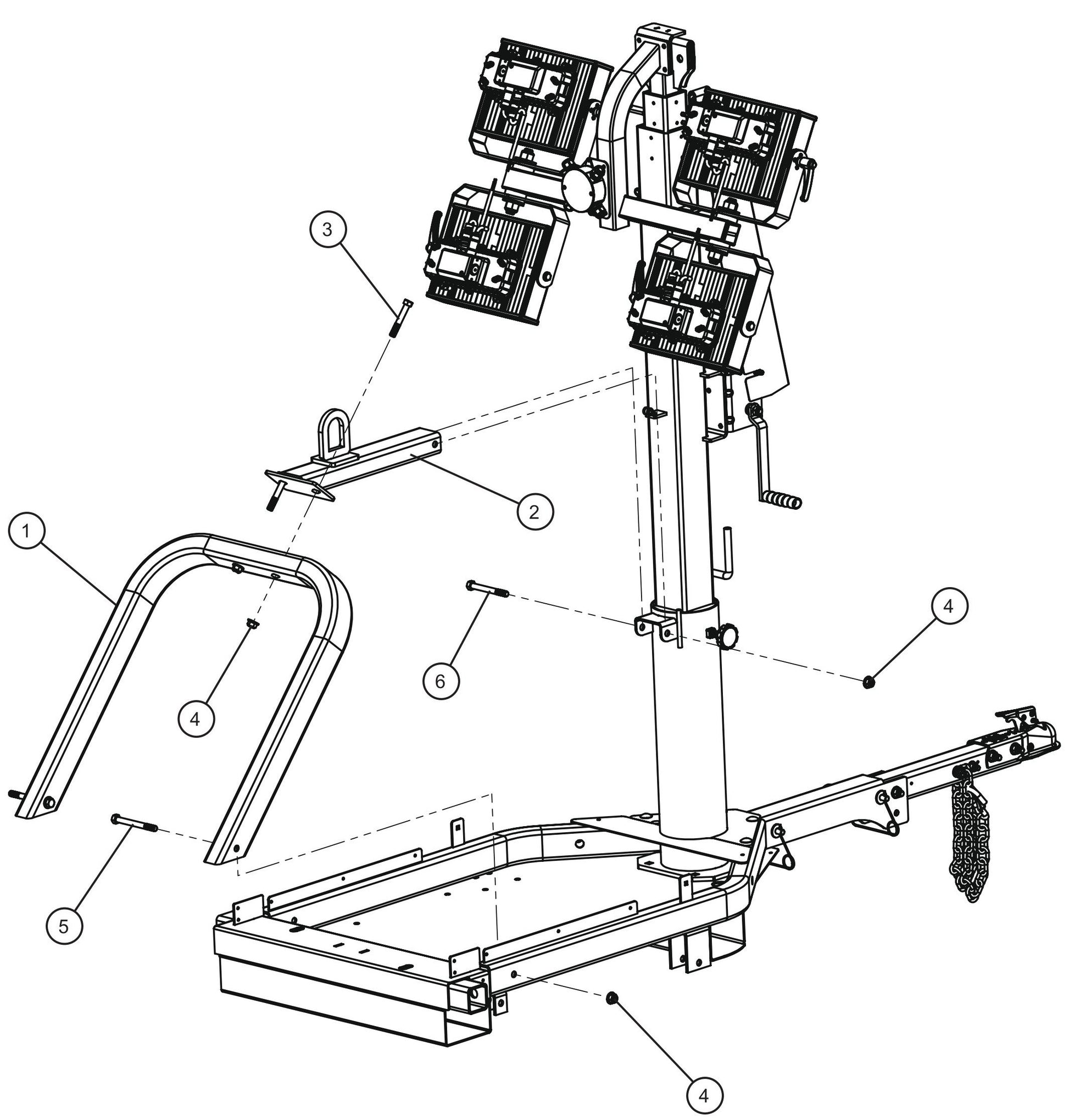 3
2
1
4
6
4
5
4