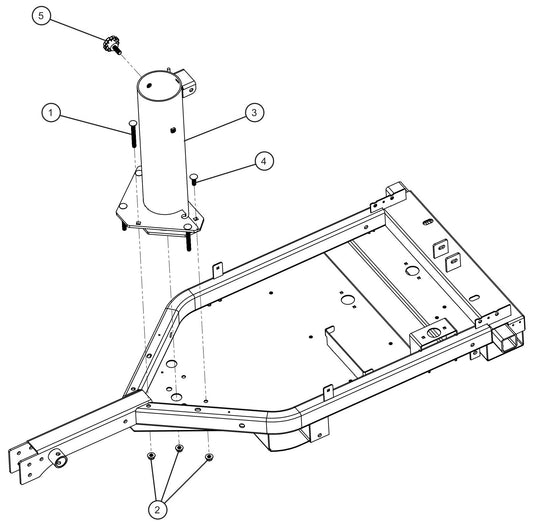 5

1

3

4

2