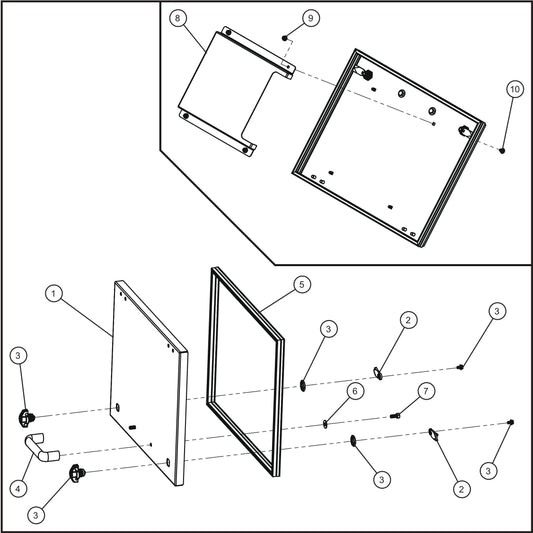 8
9
10
1
5
3
2
3
3
6
7
4
3
3
2
3