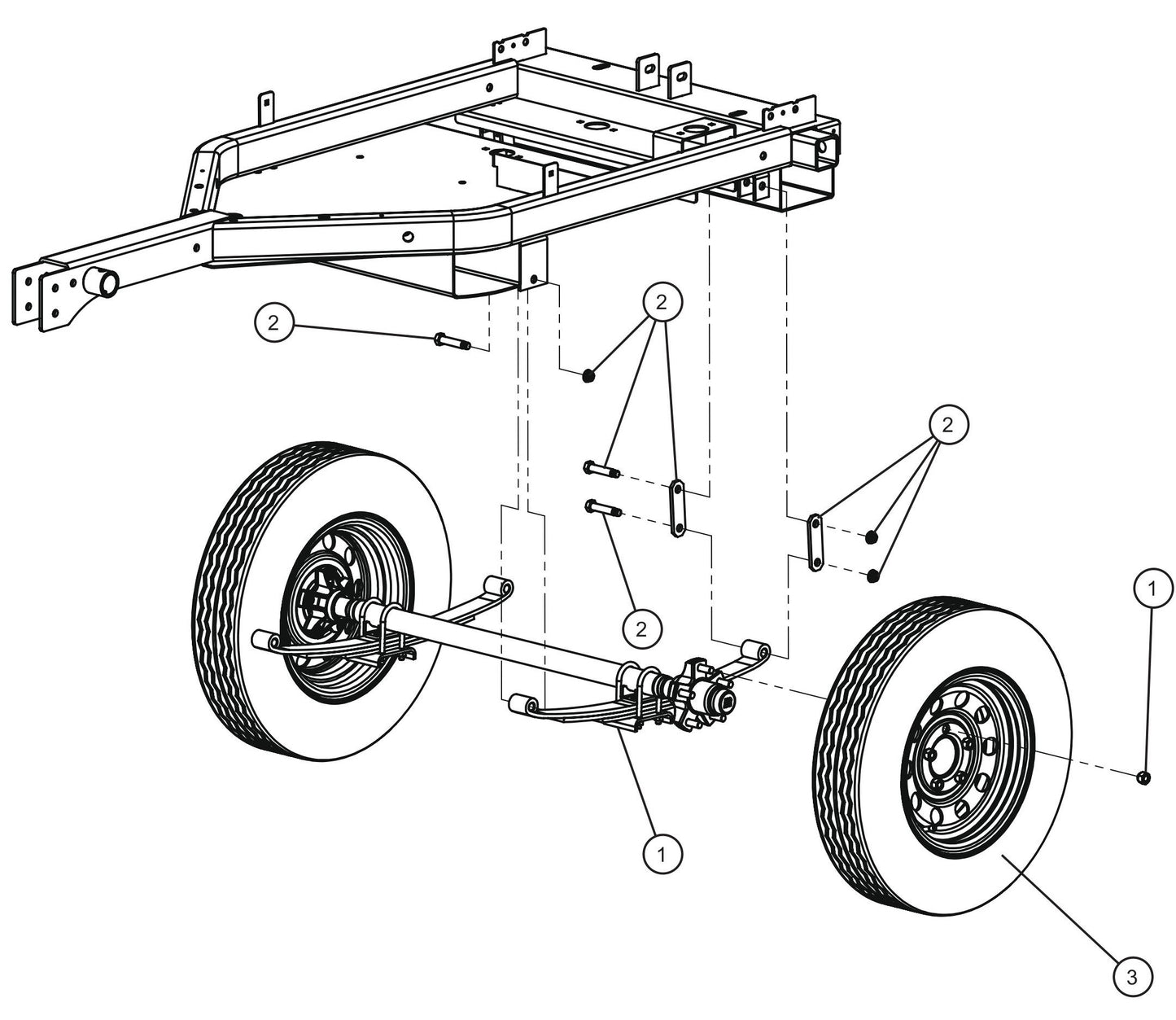 2
2
2
1
2
1
3