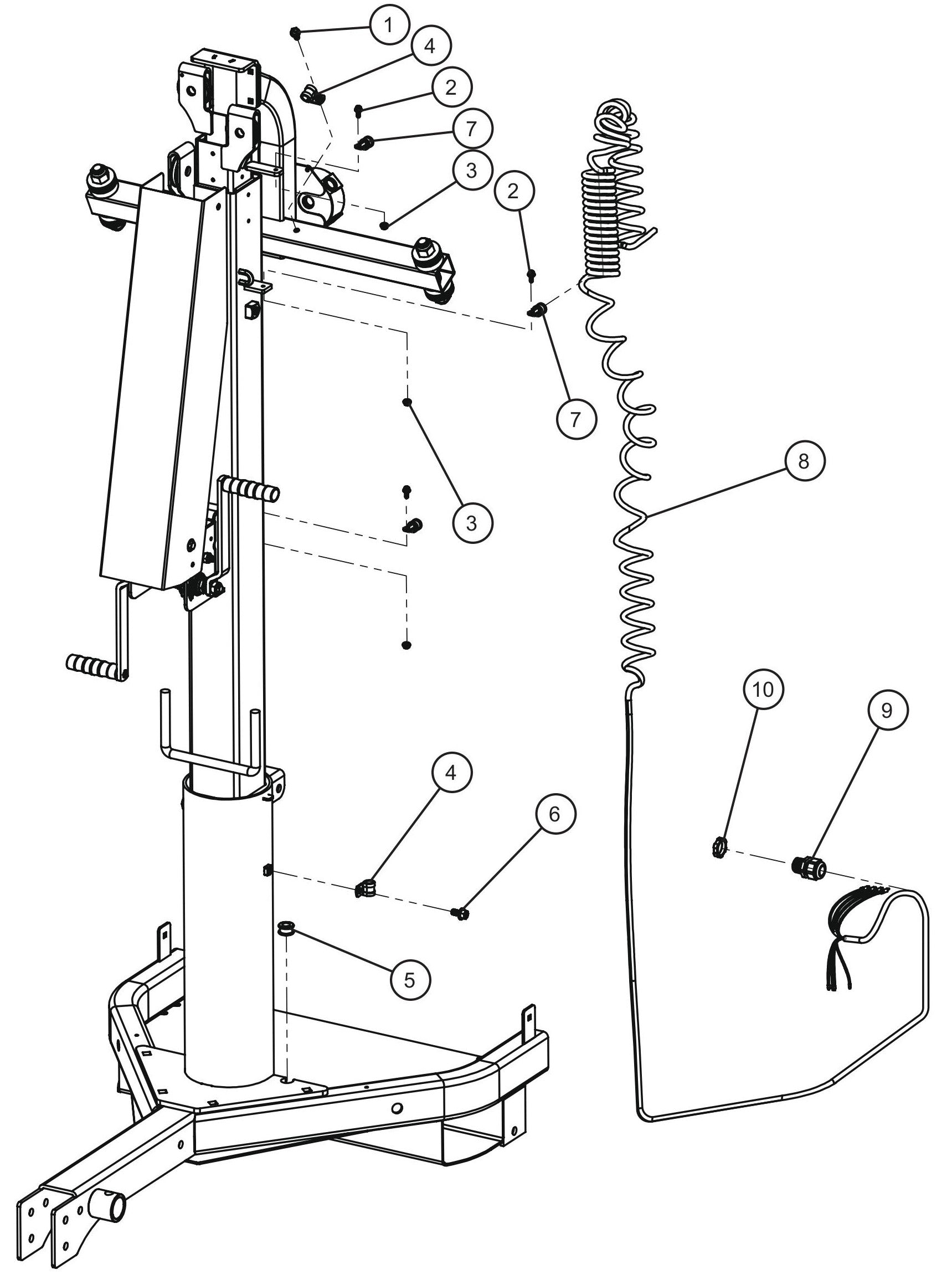 1
4
2
7
3
2
7
3
8
10
9
4
6
5