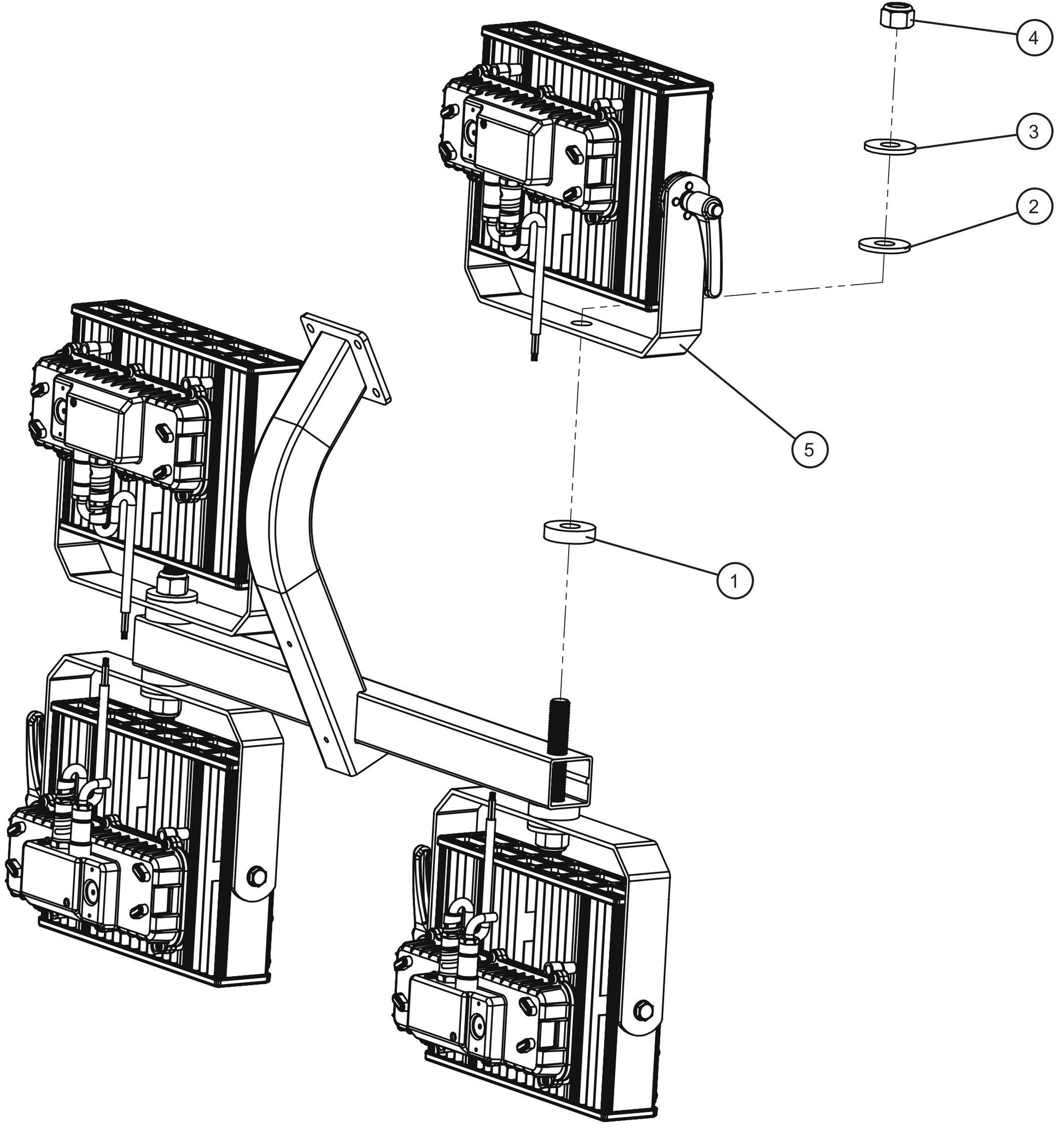 4

3

2

5

1