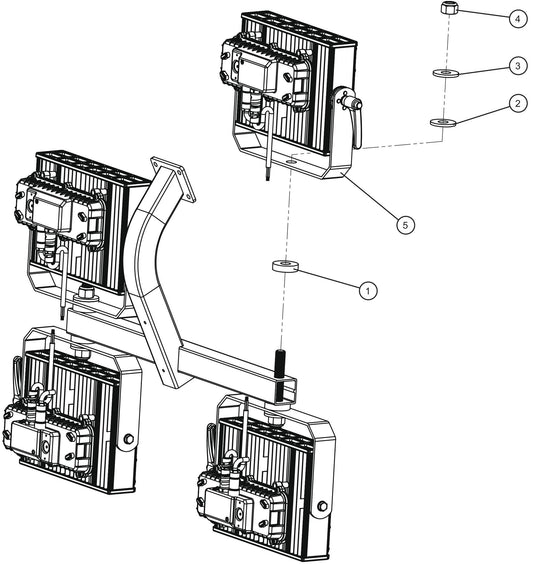 4
3
2
5
1