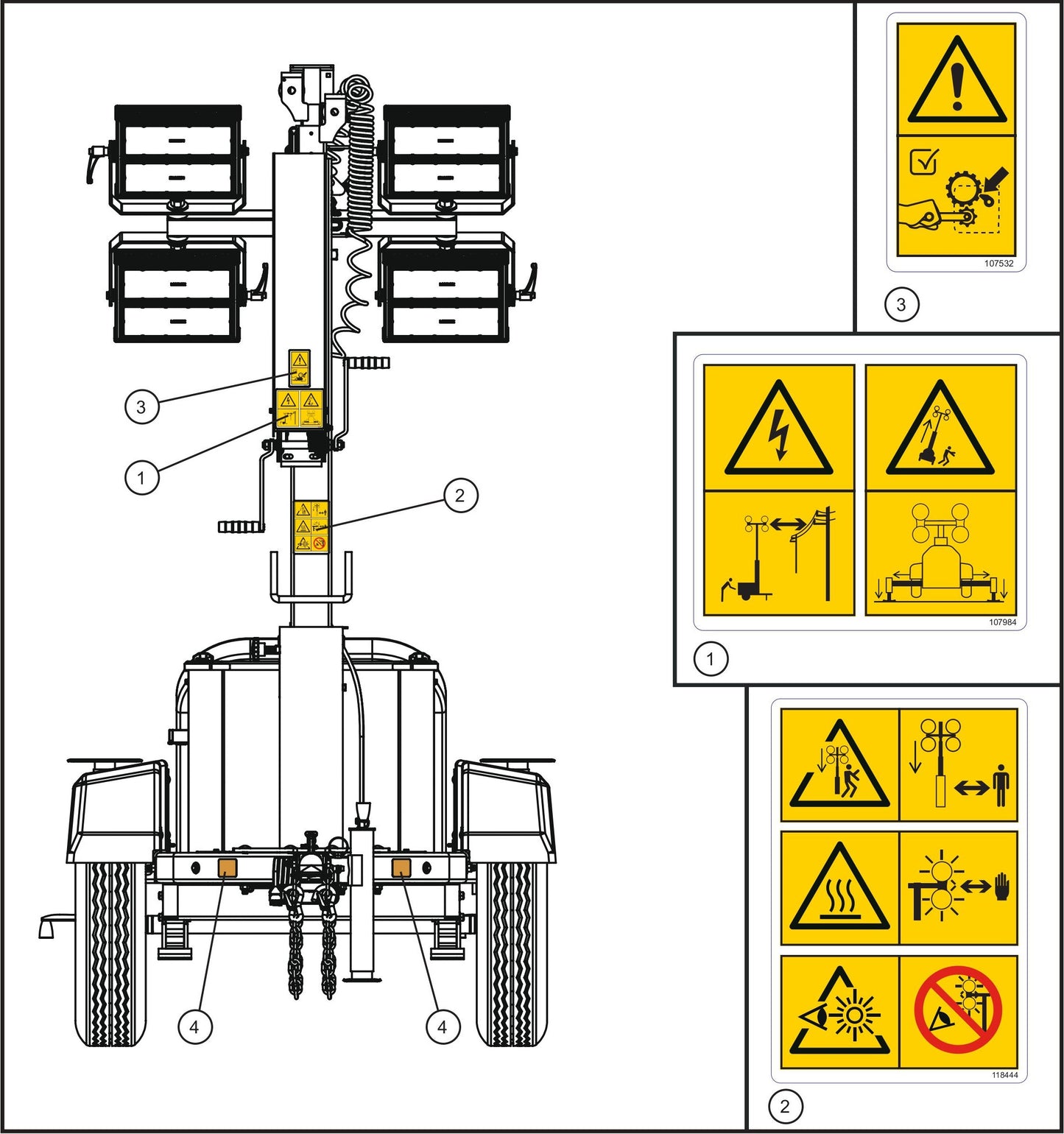 3

1

2

4

4

107532

3

107984

1

118444

2