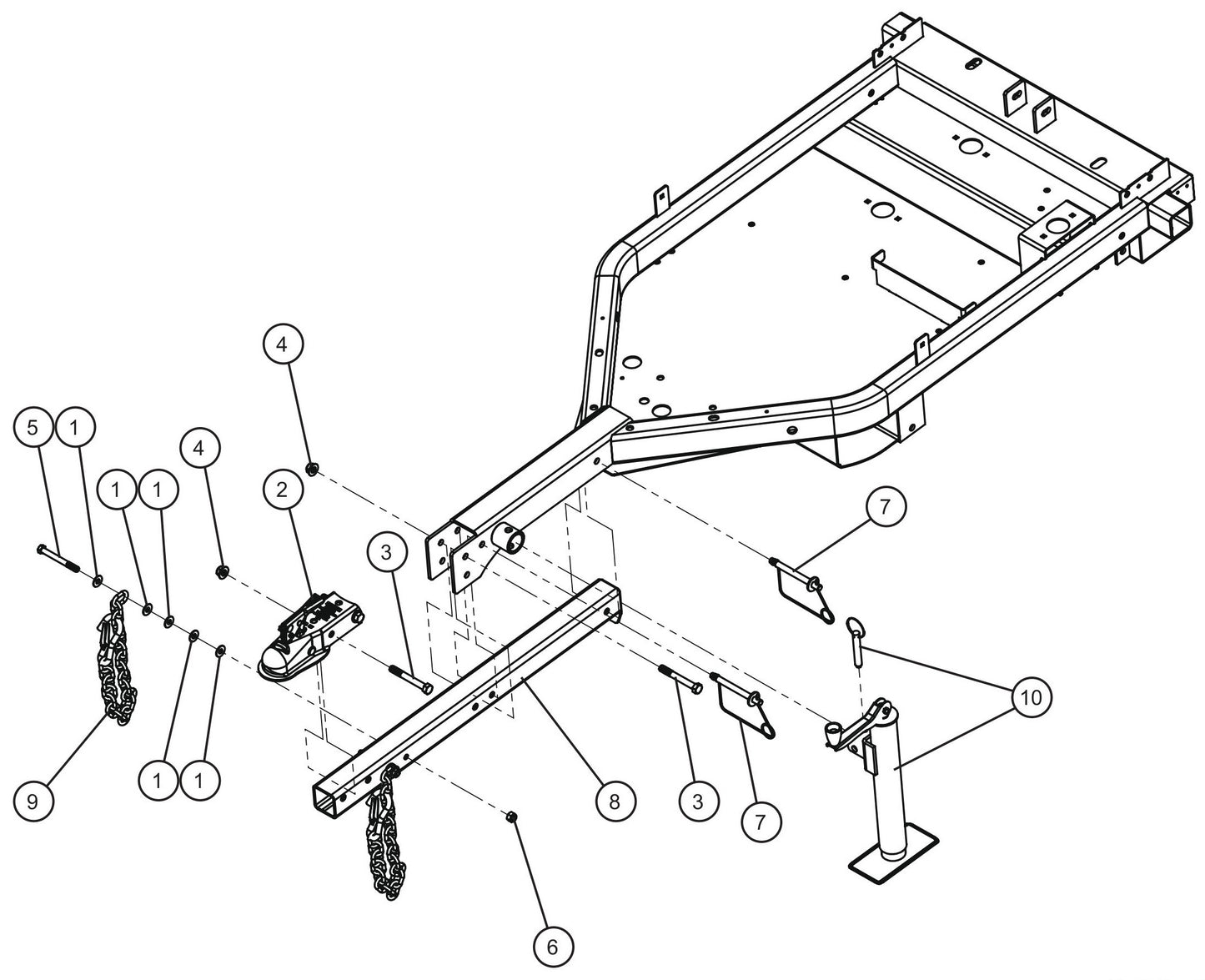 4
5
1
1
1
4
2
3
7
10
9
1
1
8
3
7
6