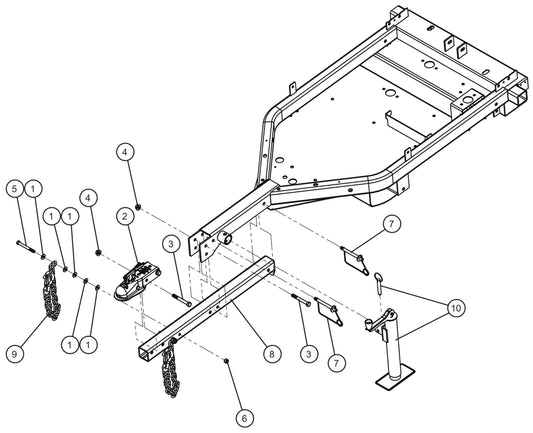 4
5
1
1
1
4
2
3
7
10
9
1
1
8
3
7
6