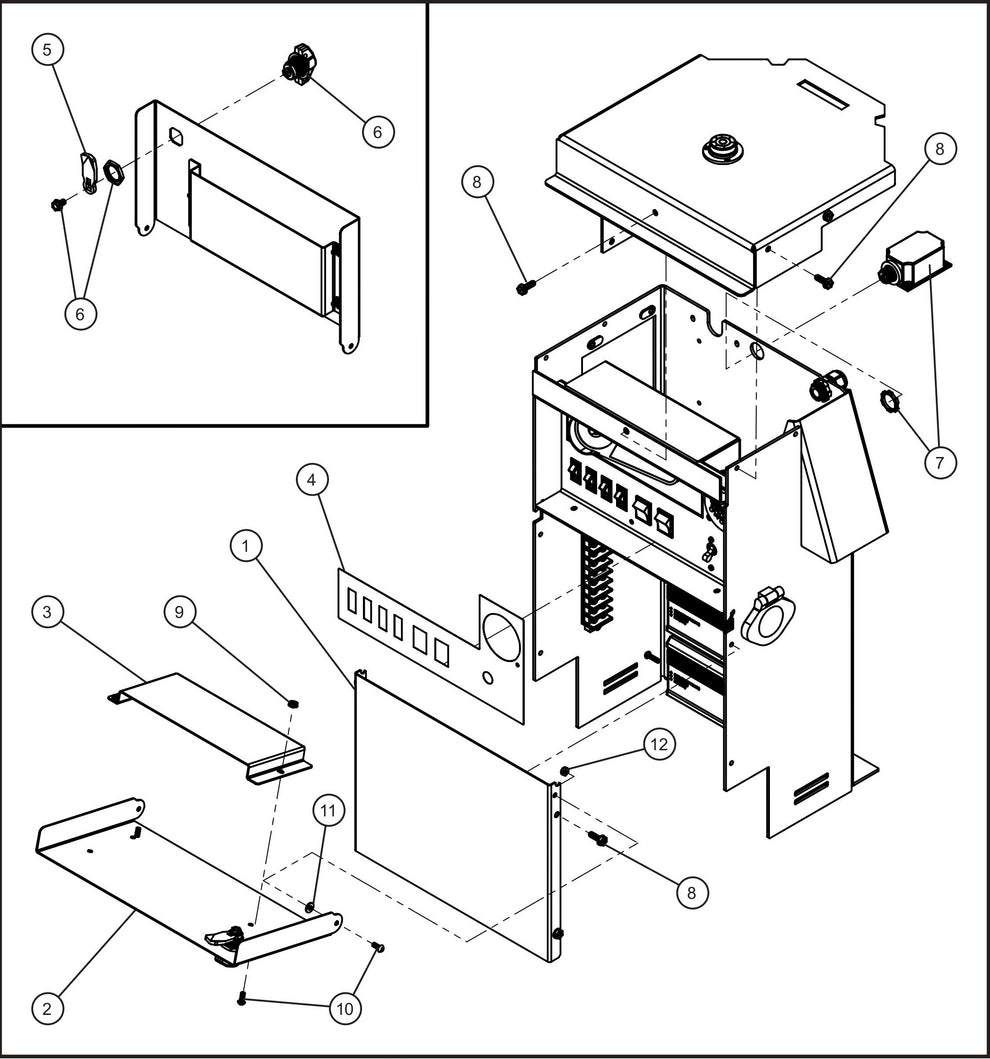 5
6
6
8
8
7
4
1
3
9
12
11
8
2
10