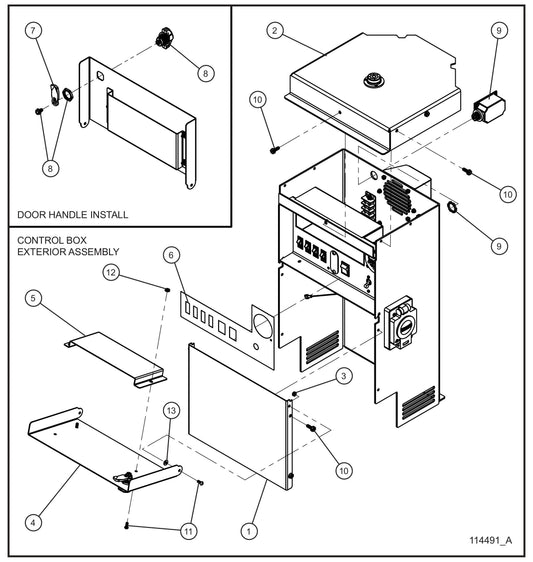 7
8
8
DOOR HANDLE INSTALL
2
9
10
10
9
CONTROL BOX
EXTERIOR ASSEMBLY
12
6
5
3
13
10
4
11
1
114491_A