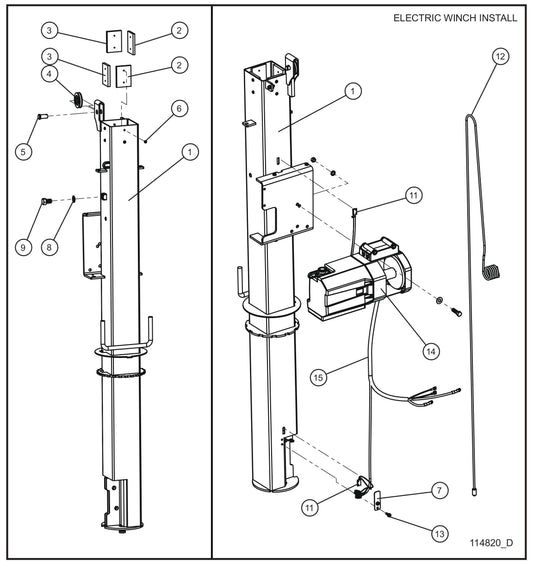 3
2
3
2
4
6
5
1
9
8

ELECTRIC WINCH INSTALL

12
1
11
14
15
11
7
13
114820_D