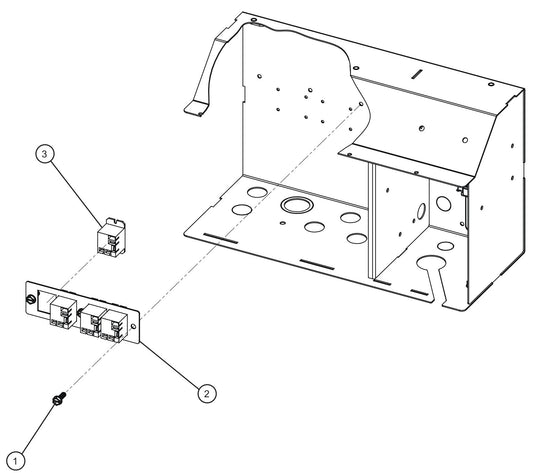 3

2

1