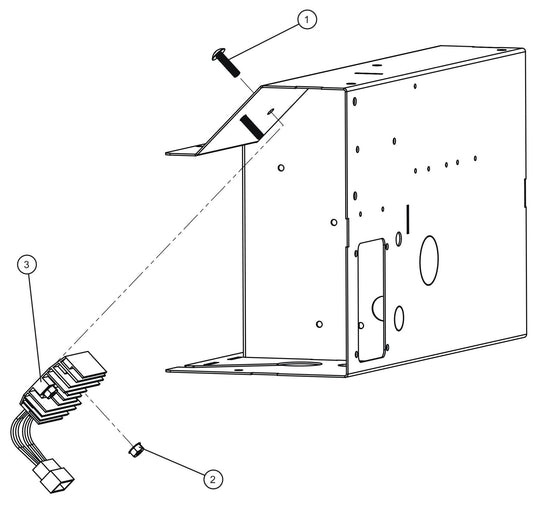 1

3

2