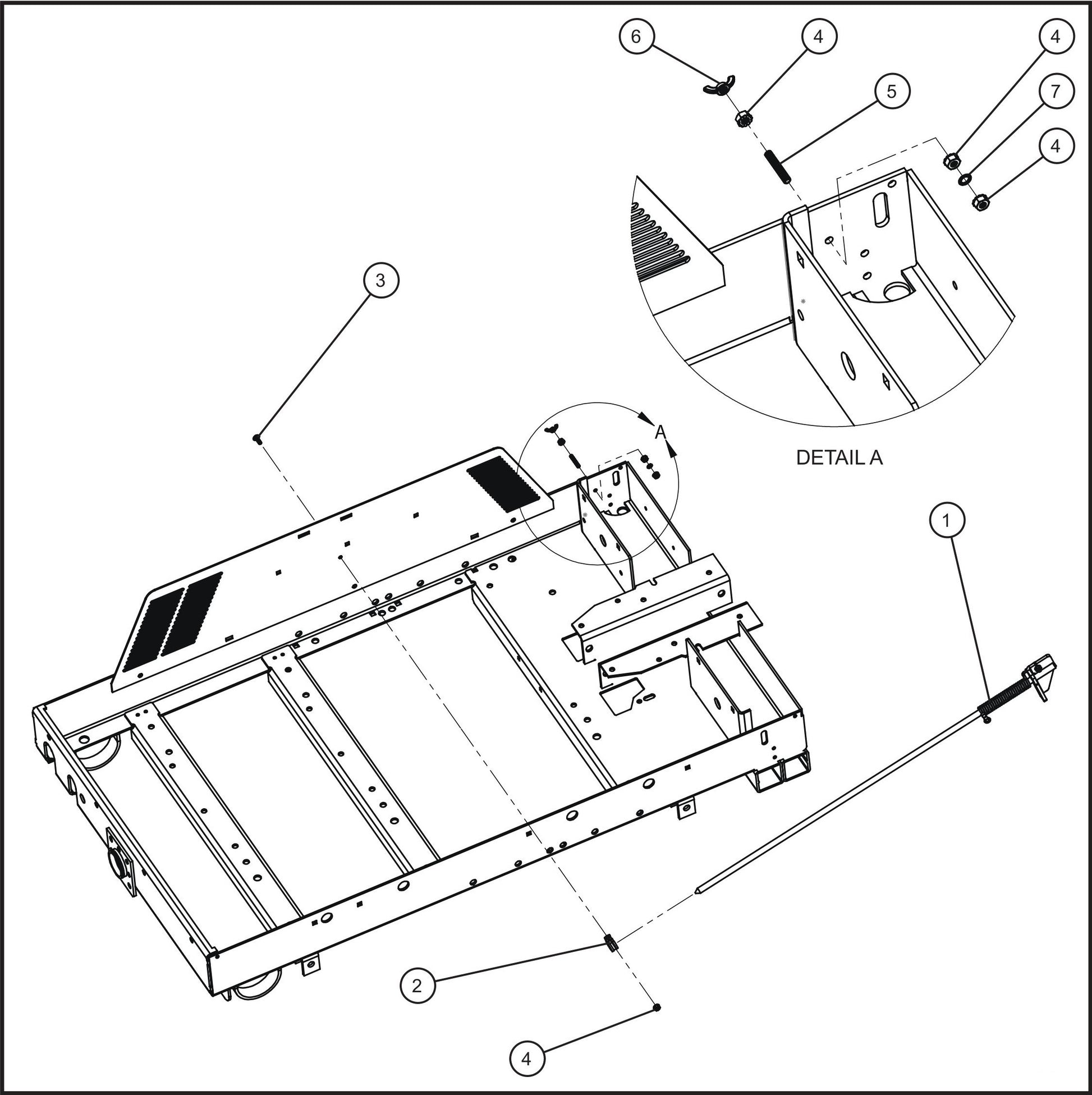 6
4
4
5
7
4
3
A
DETAIL A
1
2
4