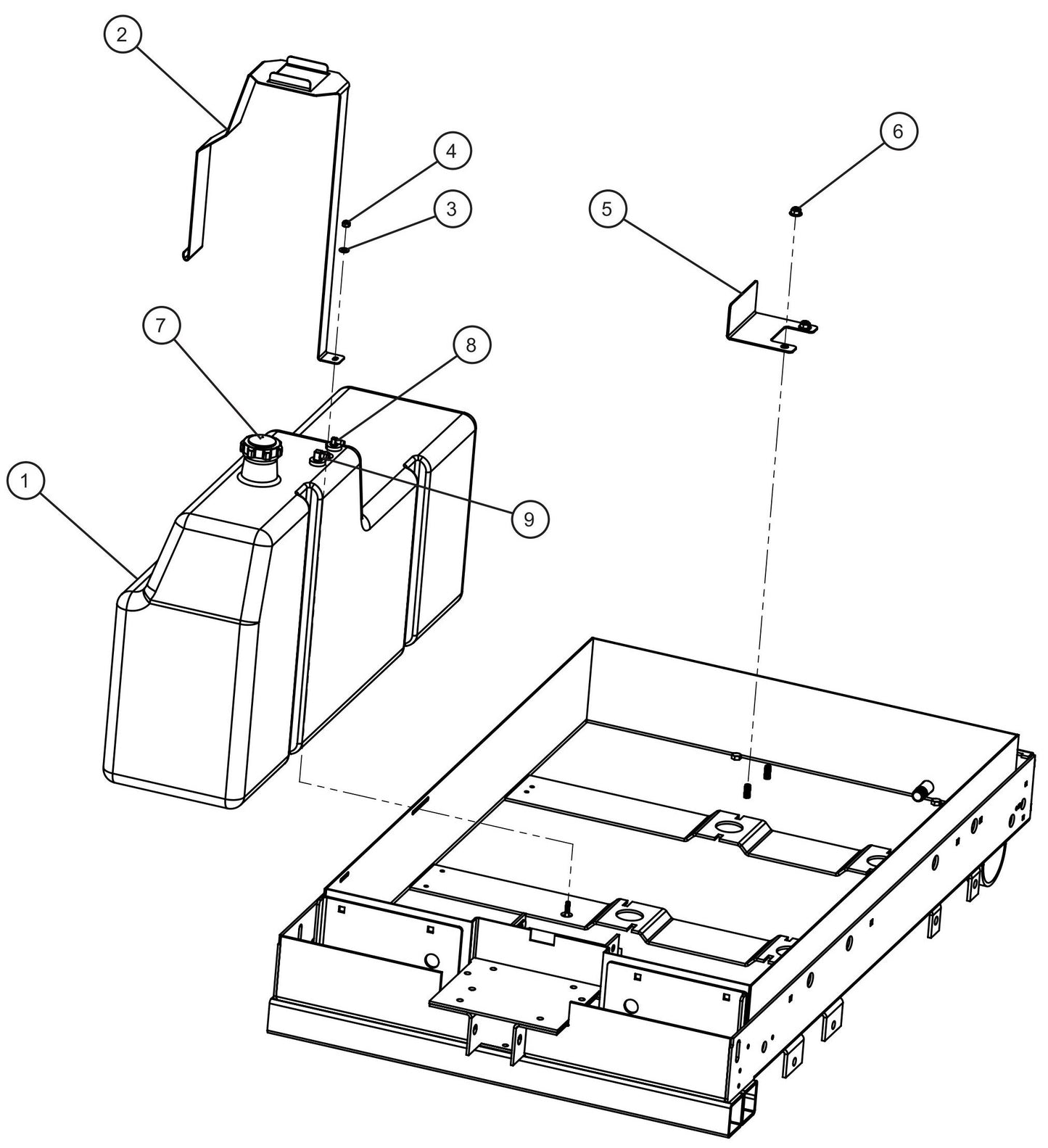 2
4
3
6
5
7
8
1
9