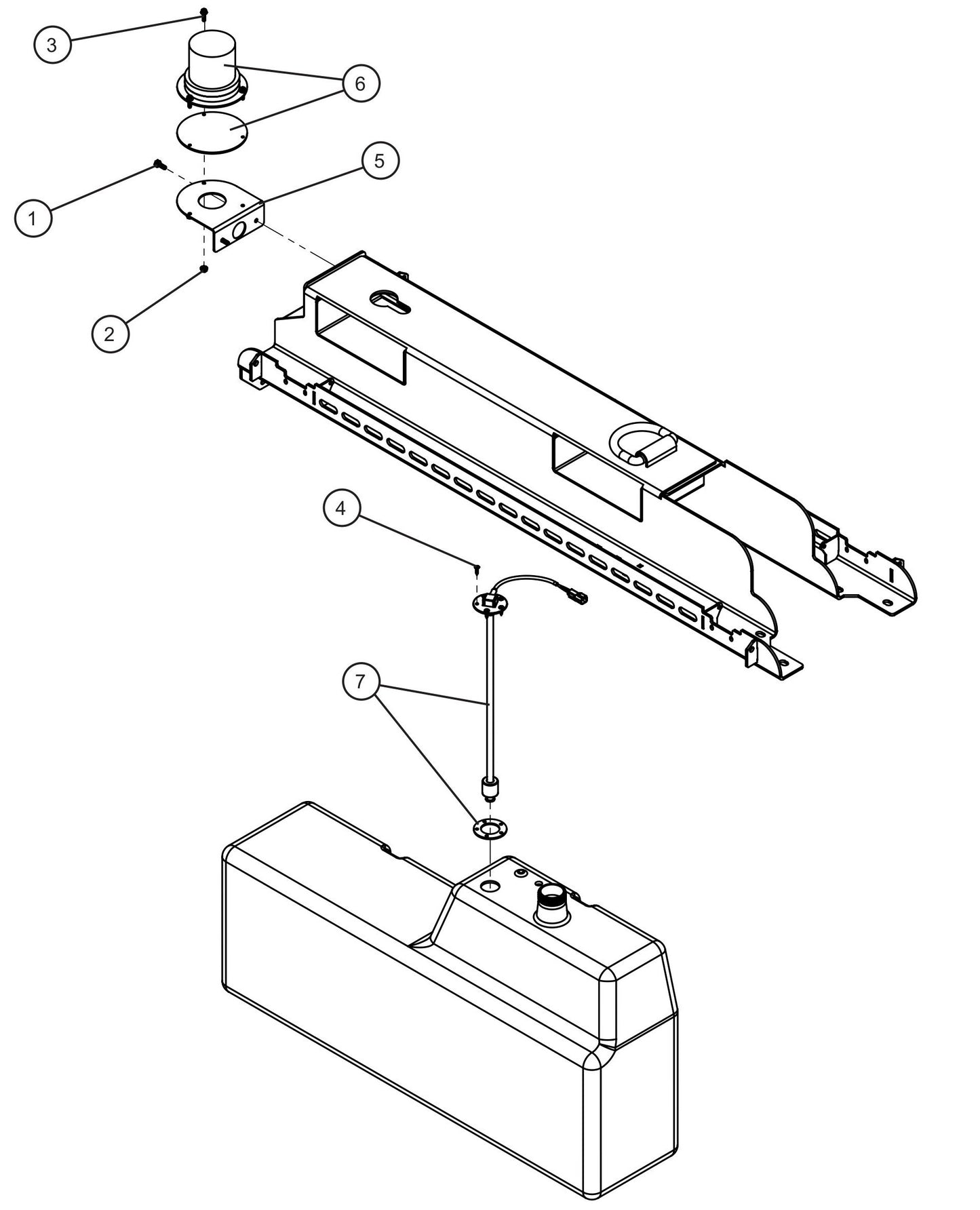 3
6
5
1
2
4
7