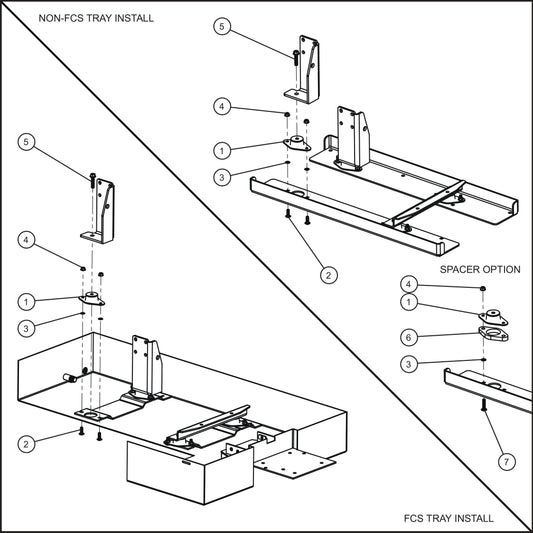 NON-FCS TRAY INSTALL

5
4
1
3
2

5
4
1
3
2

SPACER OPTION
4
1
6
3
7

FCS TRAY INSTALL