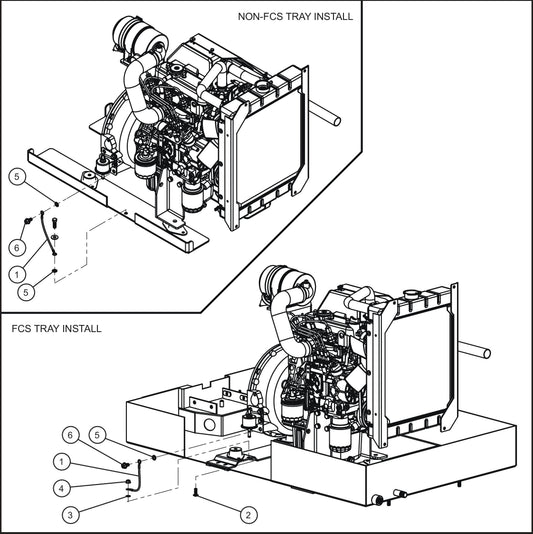 NON-FCS TRAY INSTALL

5

6

1

5

FCS TRAY INSTALL

6

5

1

4

3

2