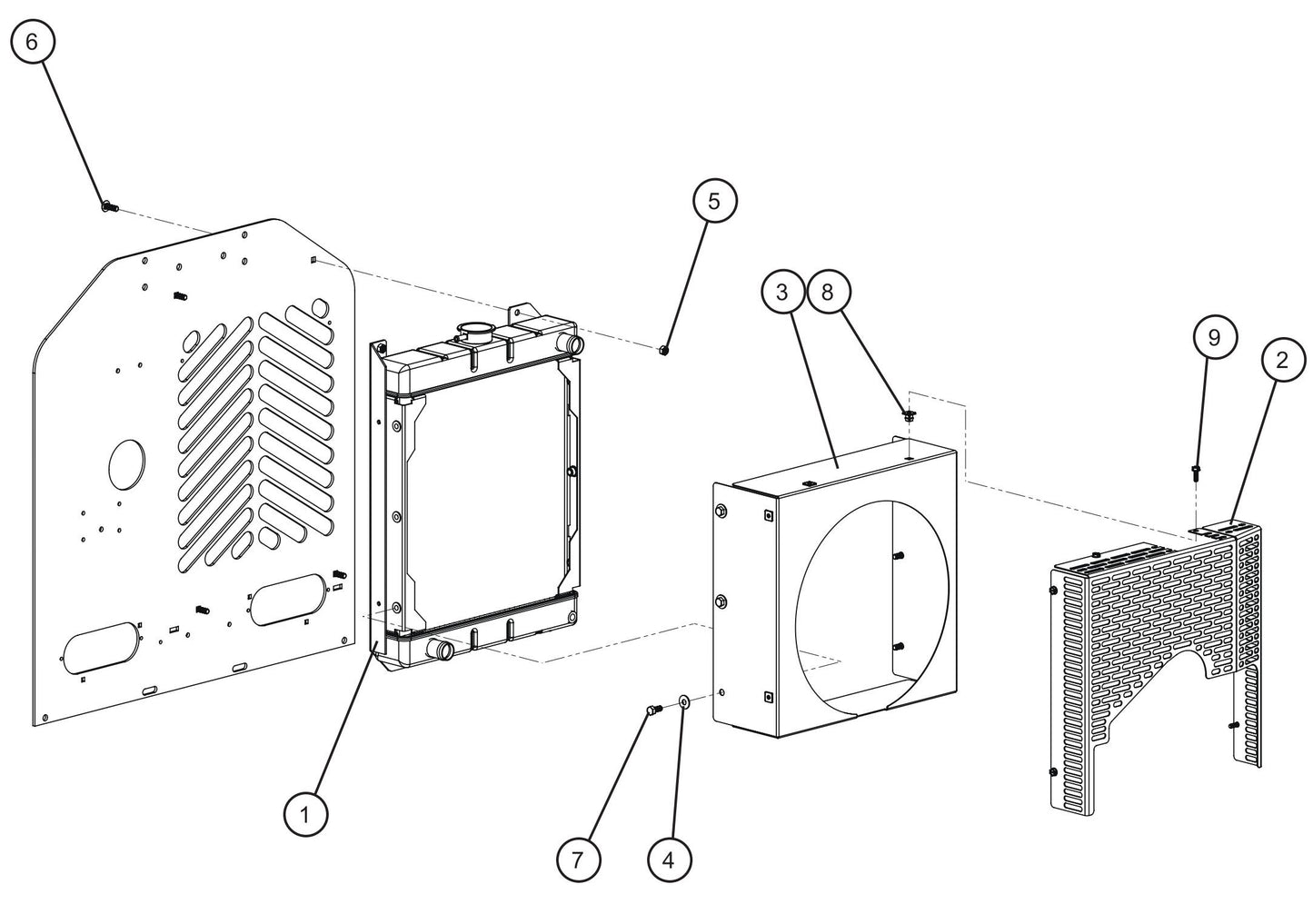 6
5
3
8
9
2
1
7
4