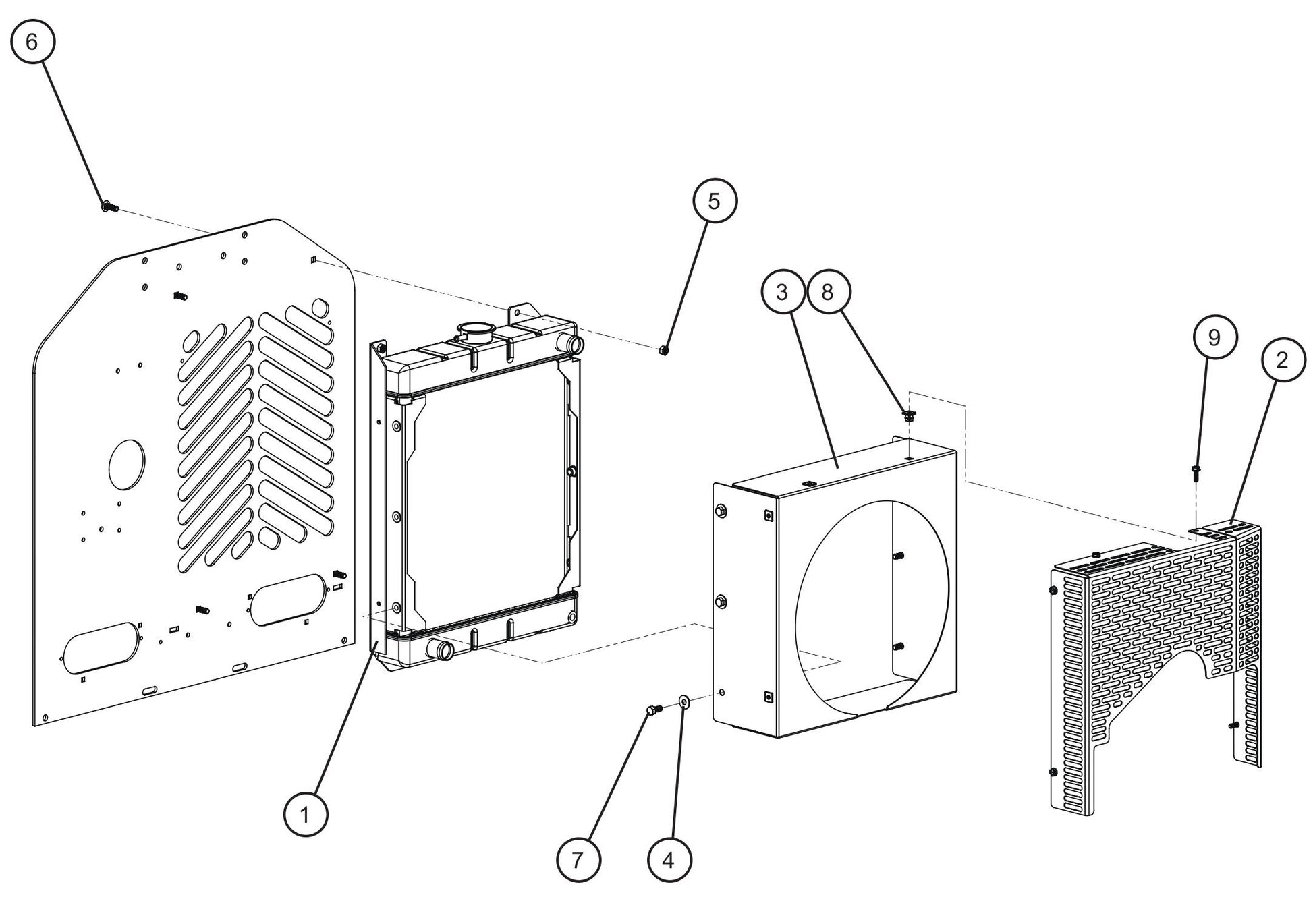 6
5
3
8
9
2
1
7
4