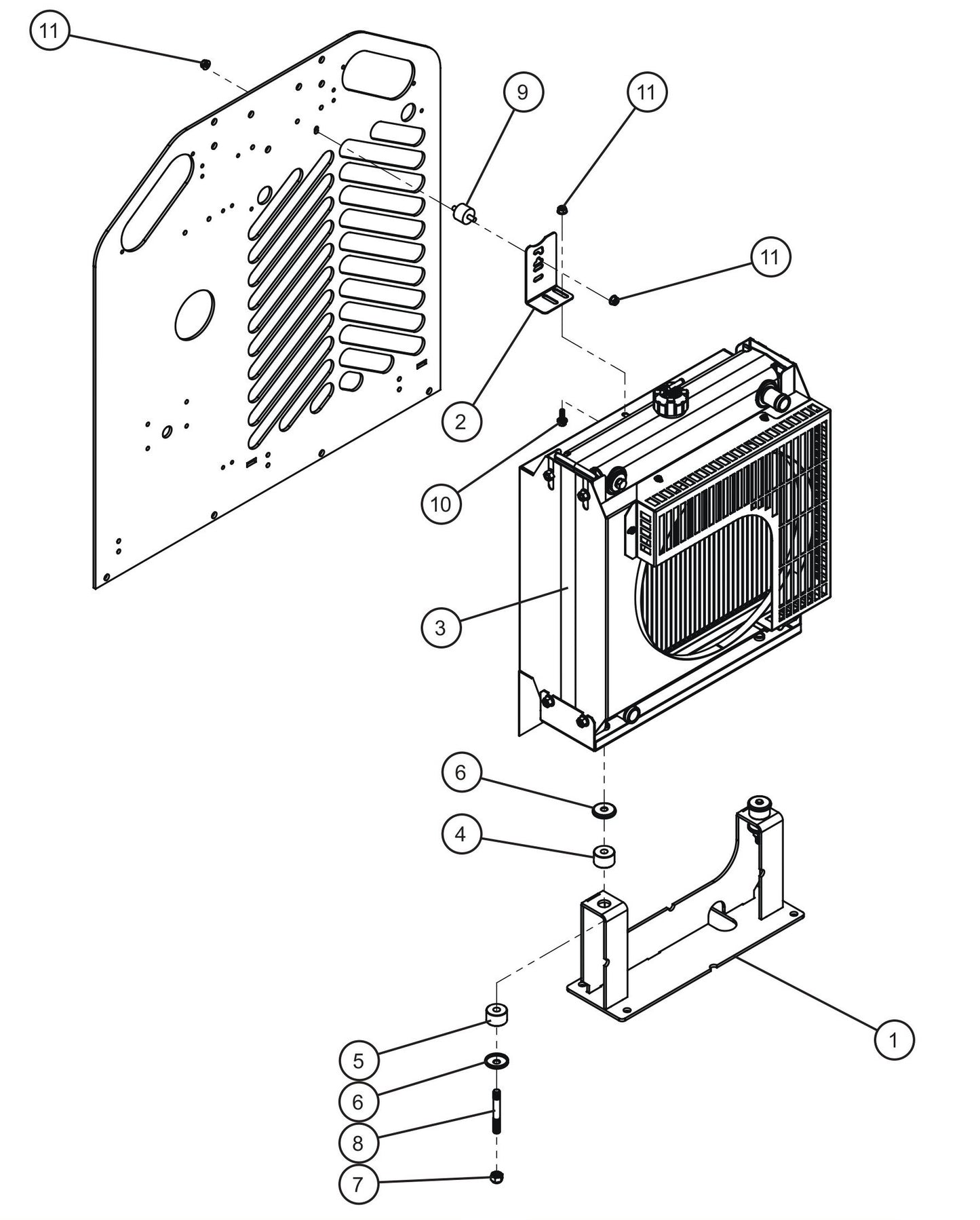 11
9
11
11
2
10
3
6
4
1
5
6
8
7