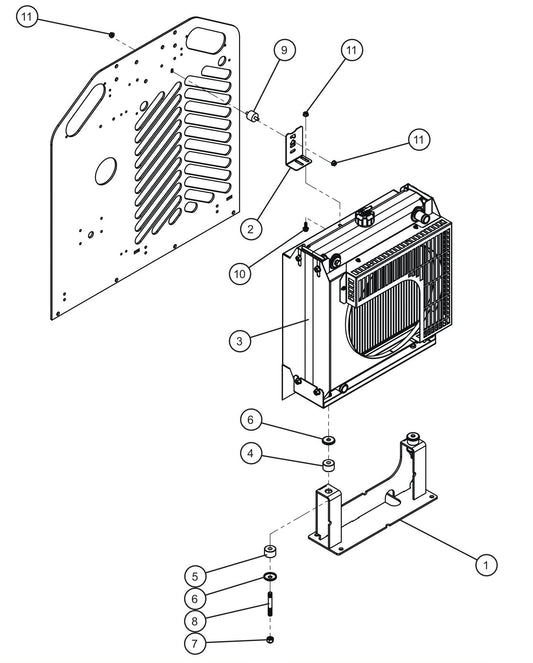 11
9
11
11
2
10
3
6
4
1
5
6
8
7