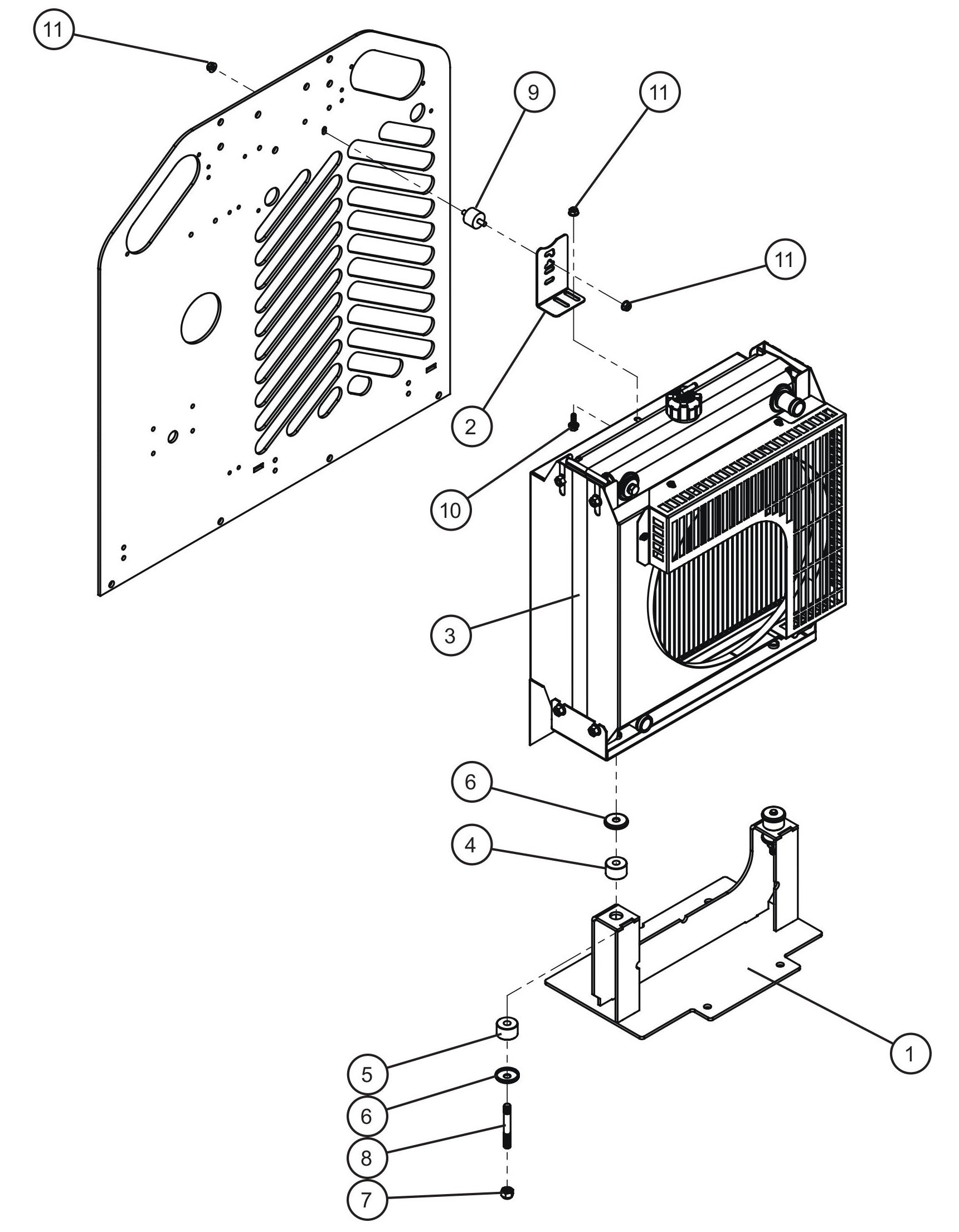 11
9
11
11
2
10
3
6
4
1
5
6
8
7