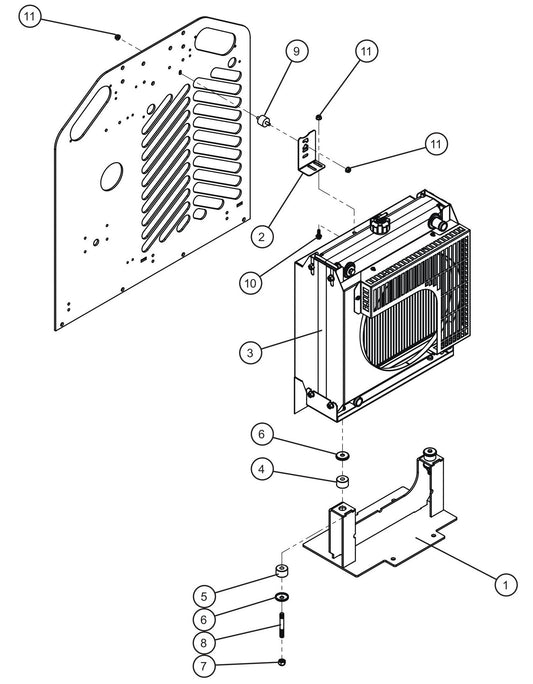 11
9
11
11
2
10
3
6
4
1
5
6
8
7