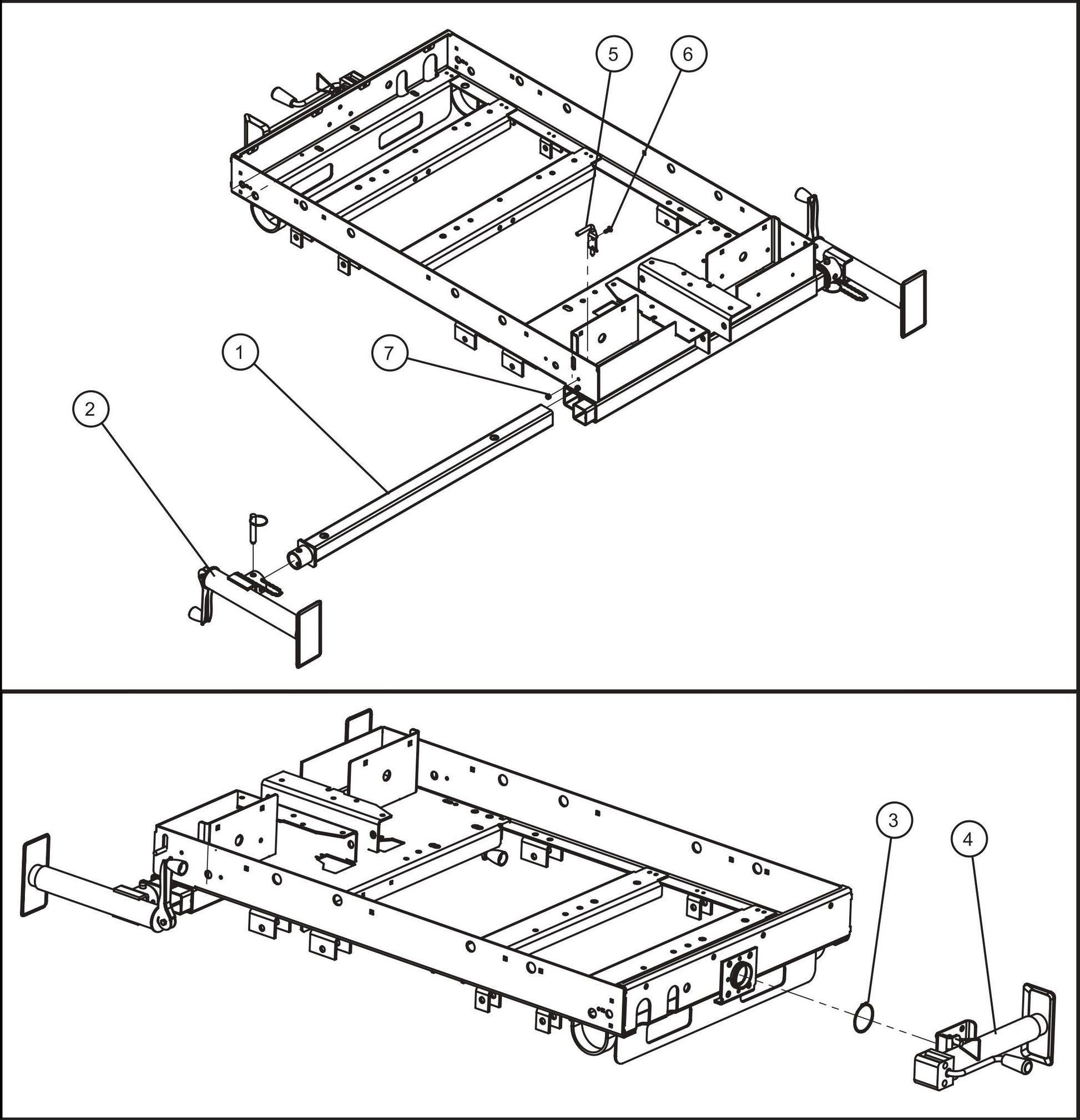 5
6
1
7
2
3
4