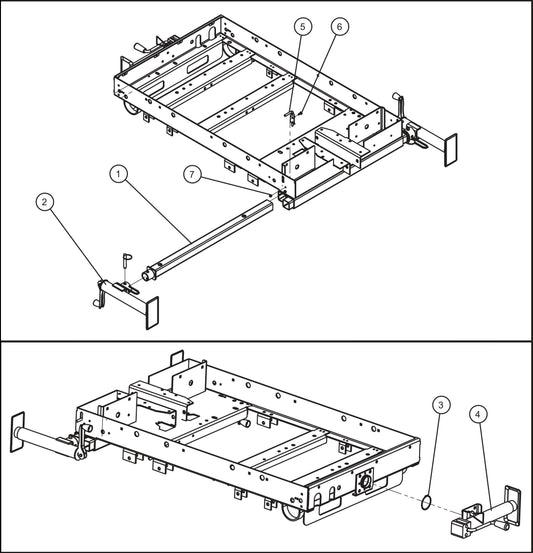 5
6
1
7
2
3
4