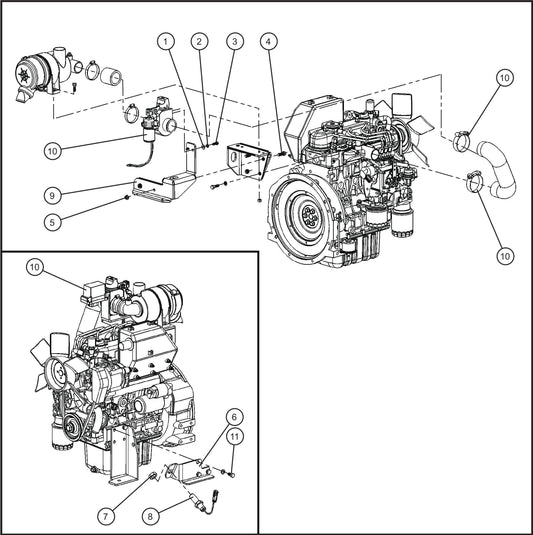 1
2
3
4
10
10
9
5
10
10
6
11
7
8