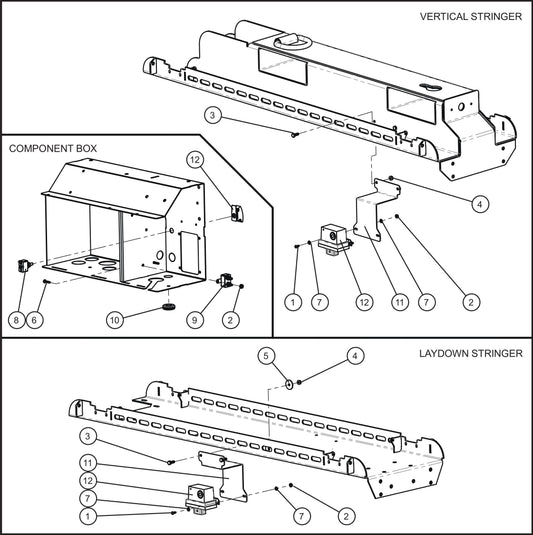 VERTICAL STRINGER

3

4

1 7 12 11 7 2

COMPONENT BOX

12

8 6 10 9 2

LAYDOWN STRINGER

5 4

3

11

12

7

1

7 2