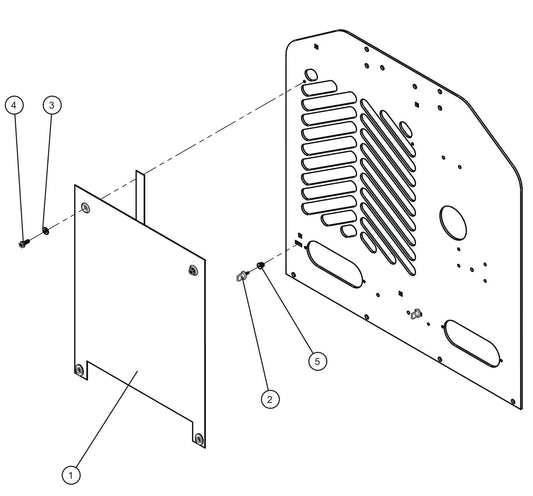 4
3
5
2
1