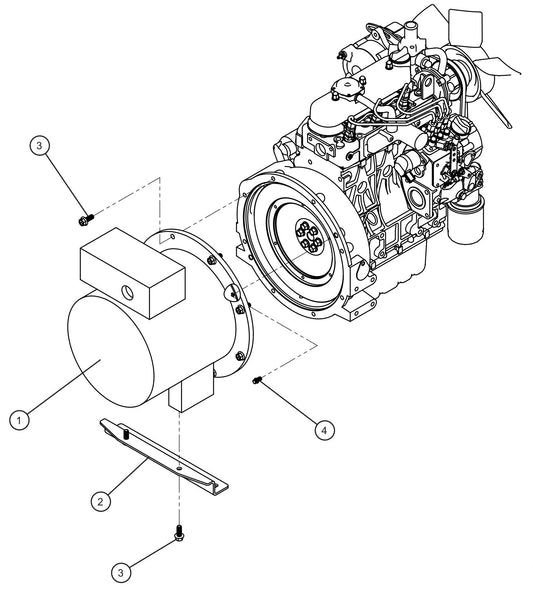 3

1

4

2

3