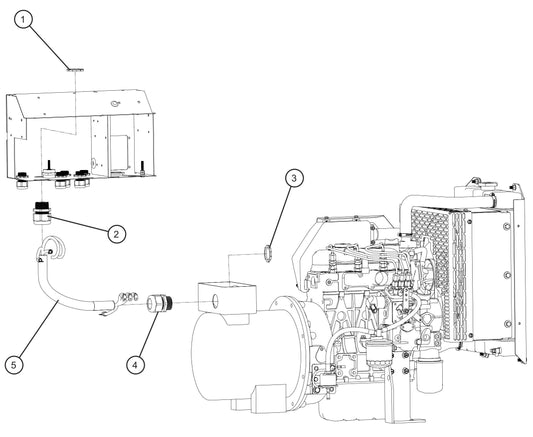 1
2
3
4
5