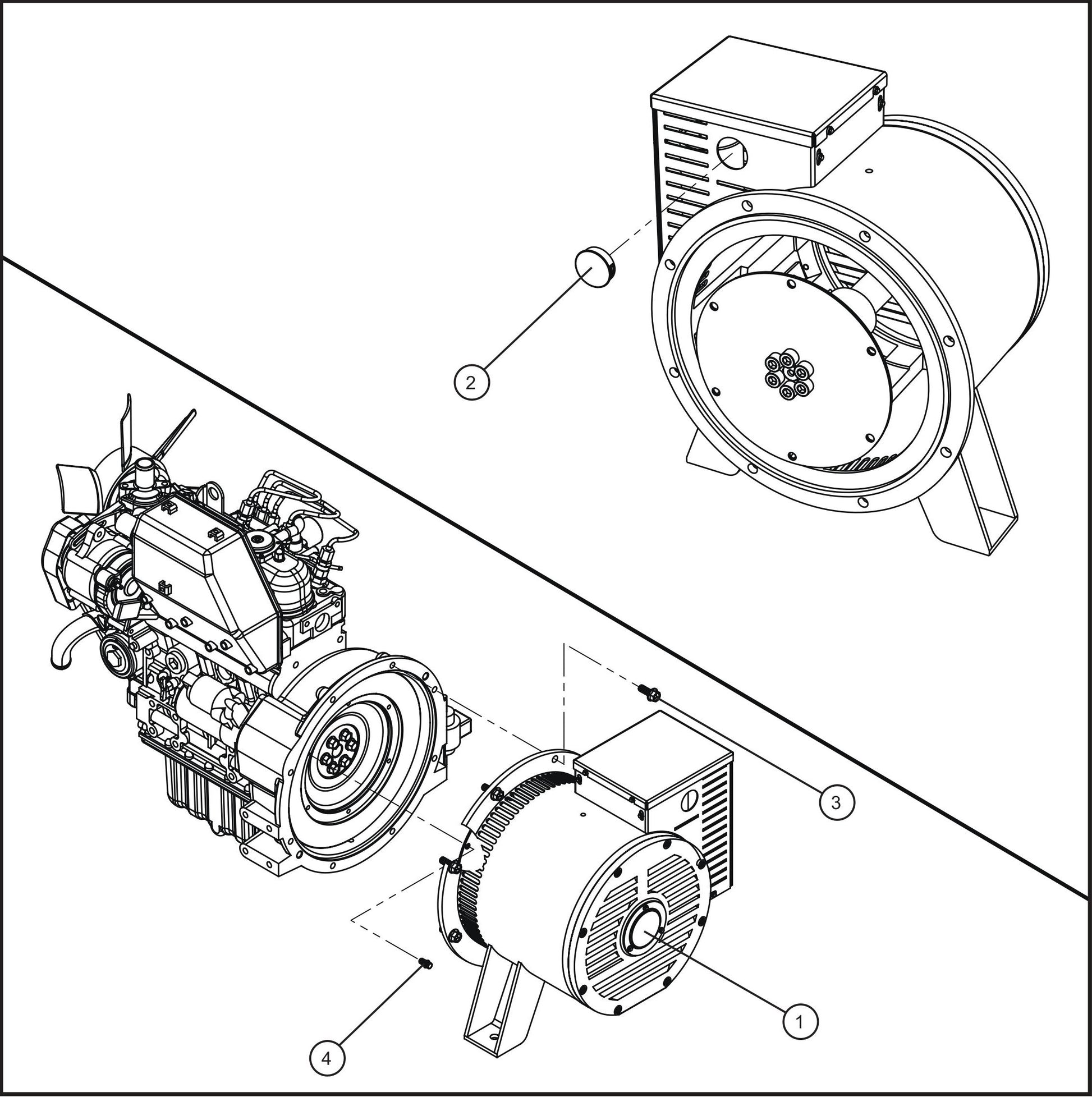 2

3

1

4