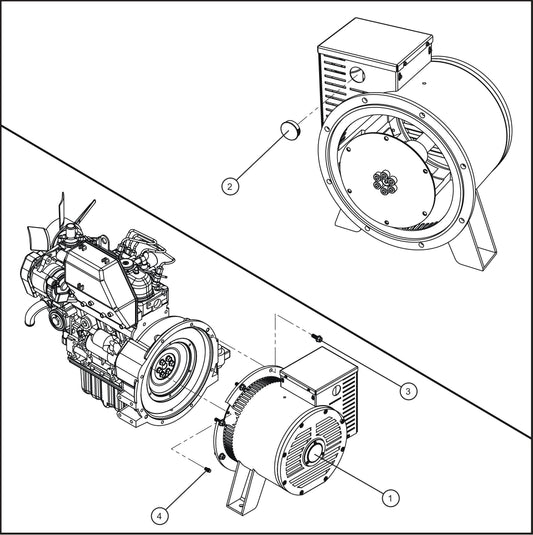 2

3

1

4