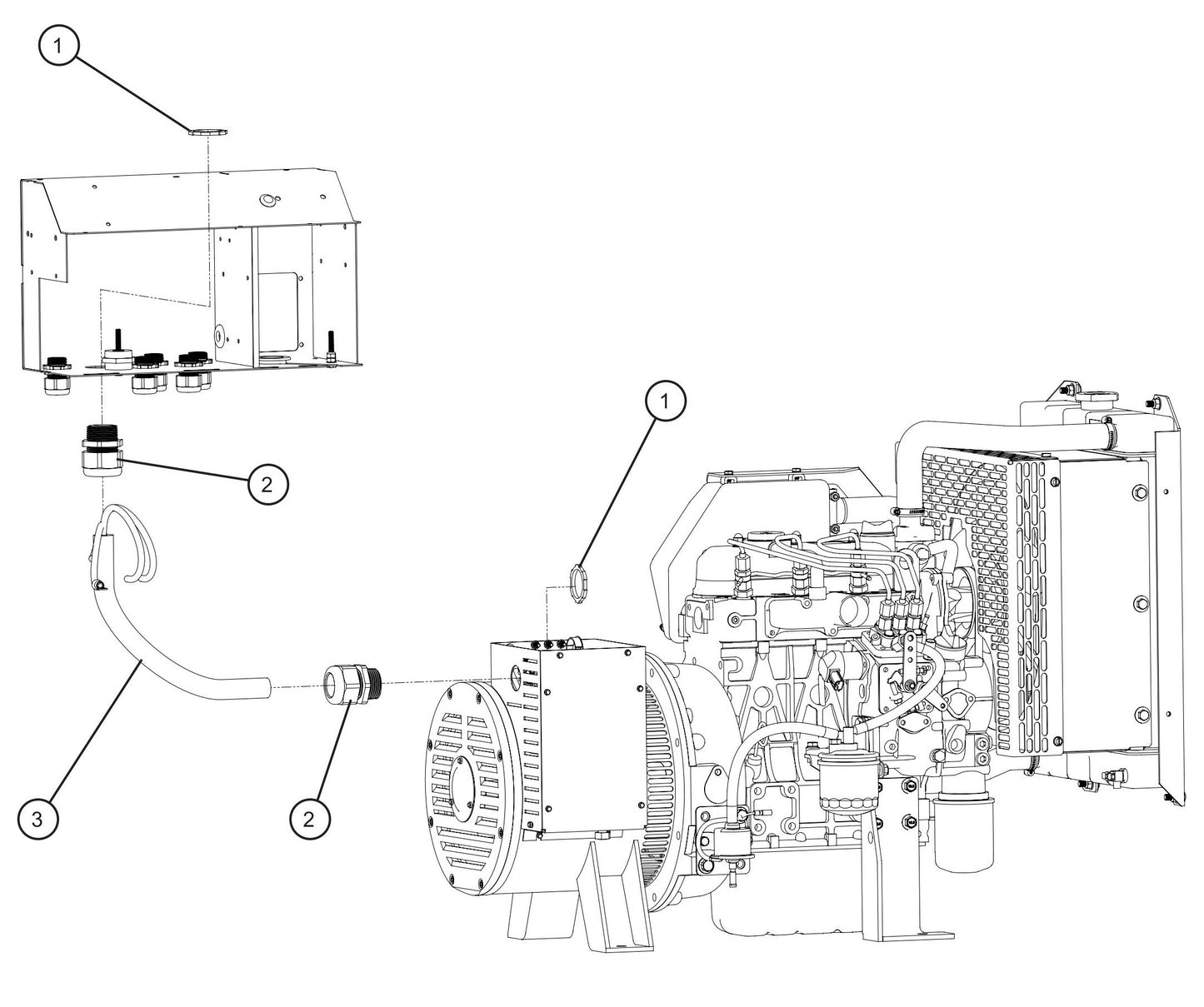 1
2
1
3
2