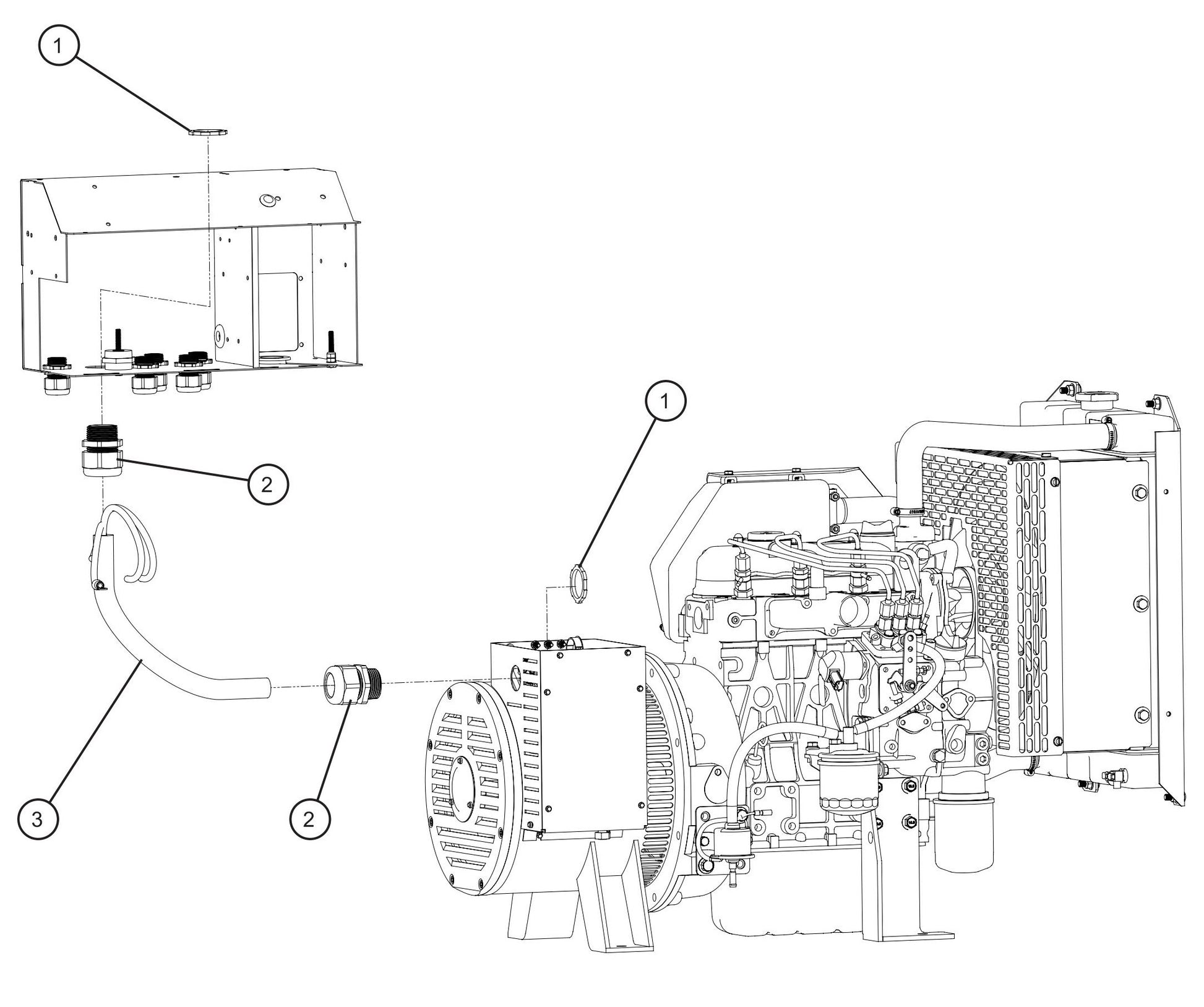 1

2

1

3

2